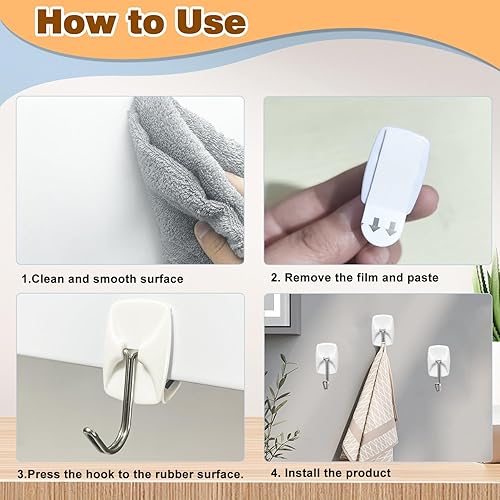 How to Use

1.Clean and smooth surface

2. Remove the film and paste

3.Press the hook to the rubber surface.

4. Install the product