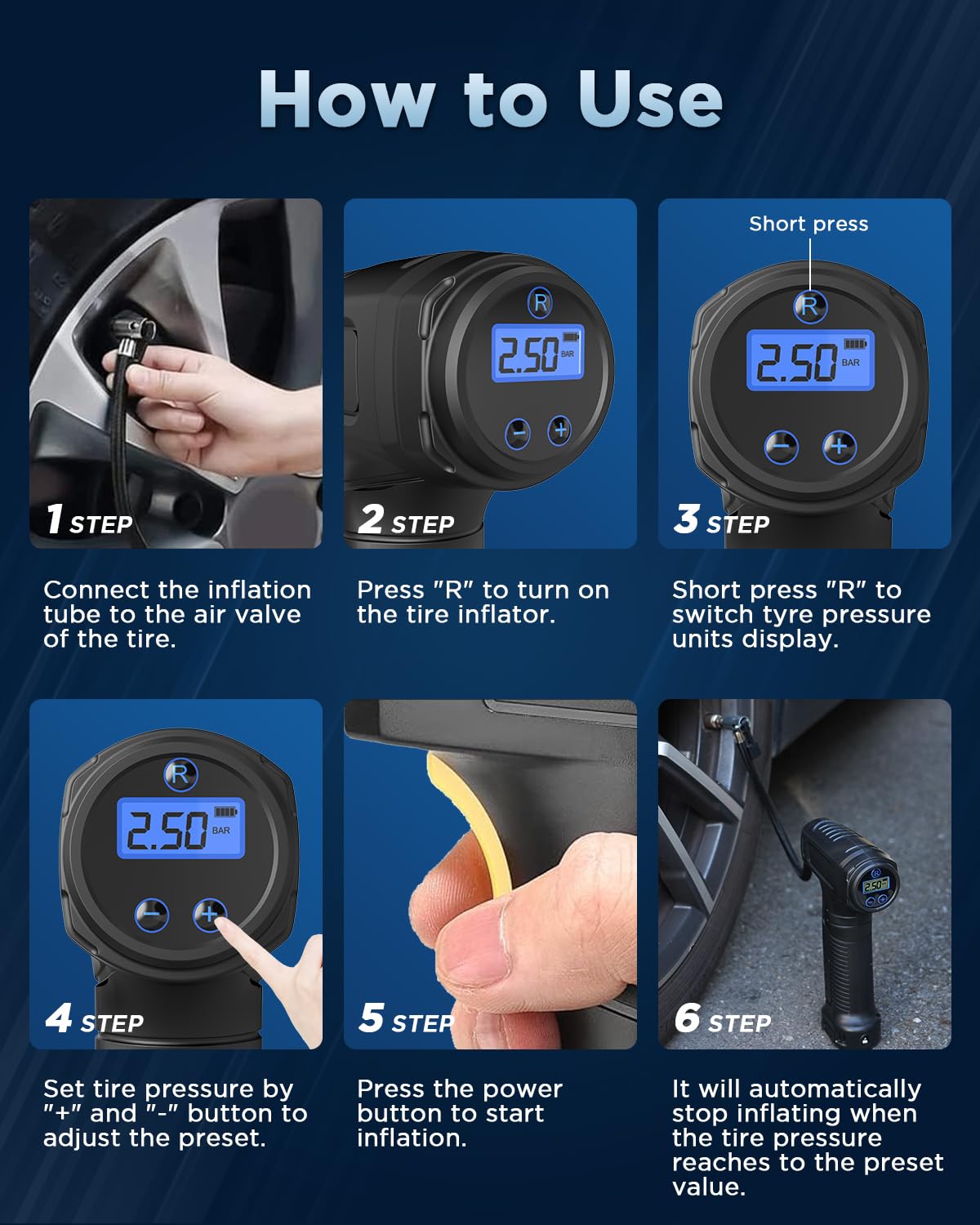 How to Use

1 STEP

Connect the inflation tube to the air valve of the tire.

R
2.50 BAR
−
+
2 STEP

Press "R" to turn on the tire inflator.

Short press
R
2.50 BAR
−
+
3 STEP

Short press "R" to switch tyre pressure units display.

R
2.50 BAR
−
+
4 STEP

Set tire pressure by "+" and "-" button to adjust the preset.

5 STEP

Press the power button to start inflation.

2.50
6 STEP

It will automatically stop inflating when the tire pressure reaches to the preset value.