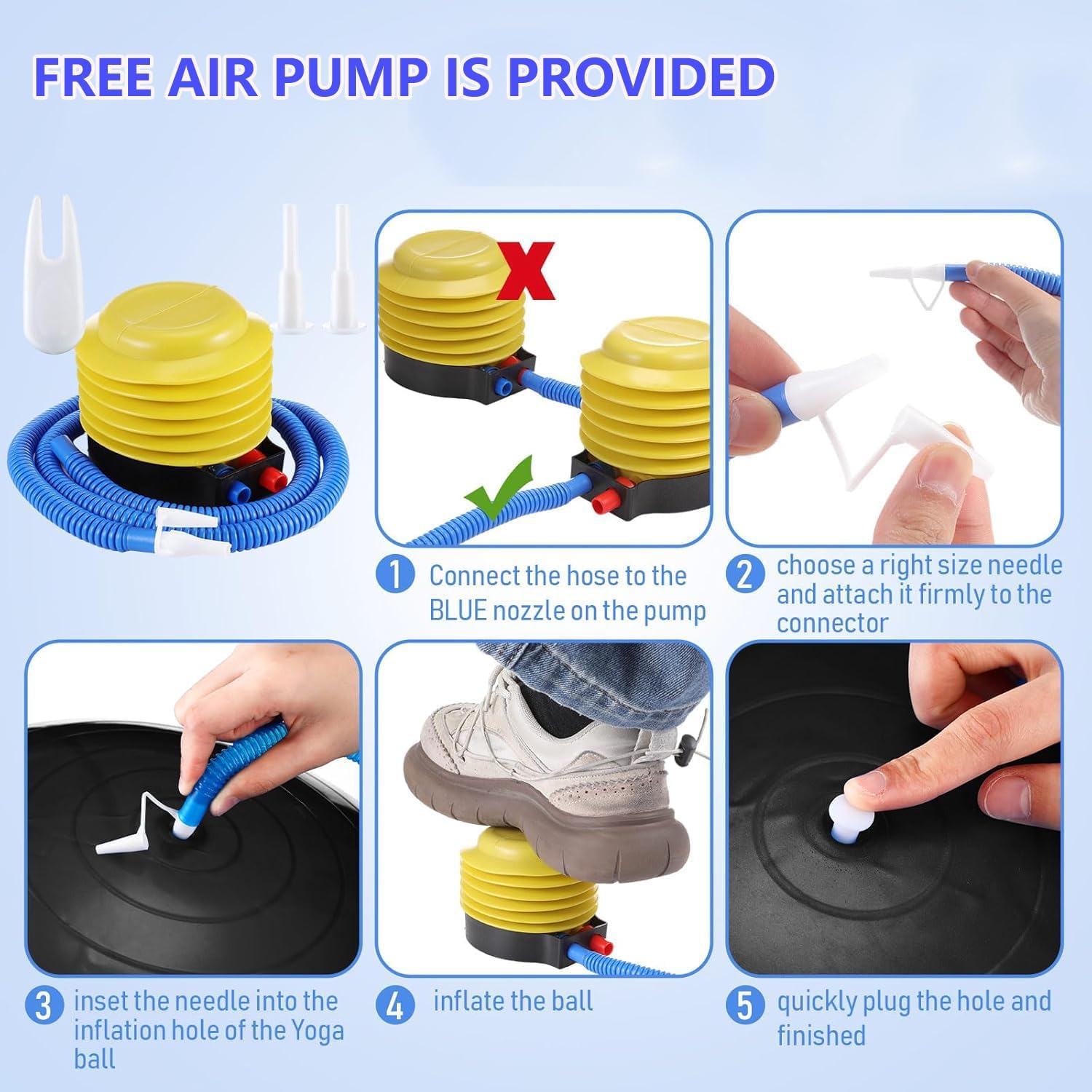 FREE AIR PUMP IS PROVIDED

1 Connect the hose to the BLUE nozzle on the pump

2 choose a right size needle and attach it firmly to the connector

3 inset the needle into the inflation hole of the Yoga ball

4 inflate the ball

5 quickly plug the hole and finished