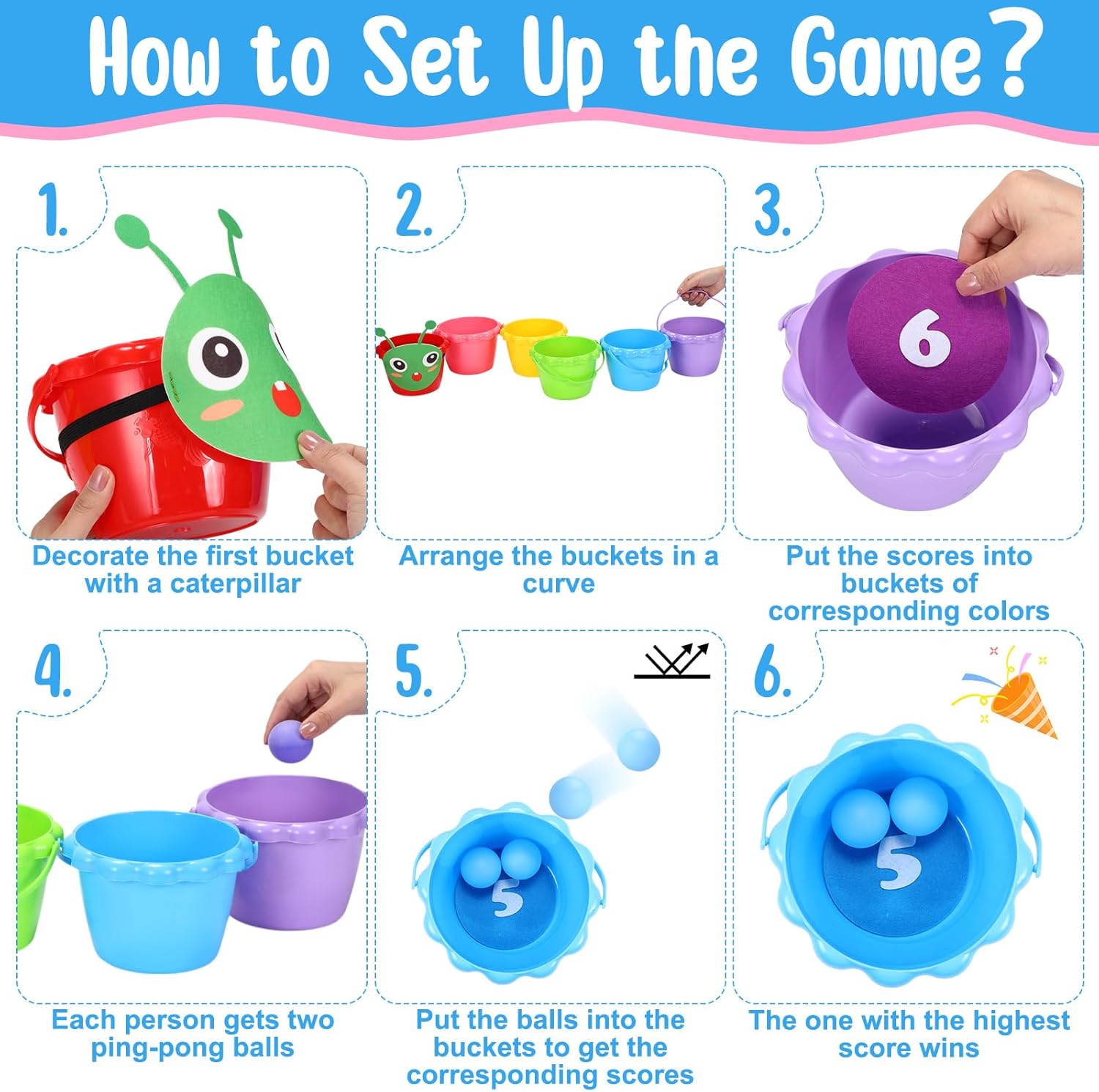 How to Set Up the Game?

1.

Decorate the first bucket with a caterpillar

2.

Arrange the buckets in a curve

3.

6

Put the scores into buckets of corresponding colors

4.

Each person gets two ping-pong balls

5.

5

Put the balls into the buckets to get the corresponding scores

6.

5

The one with the highest score wins