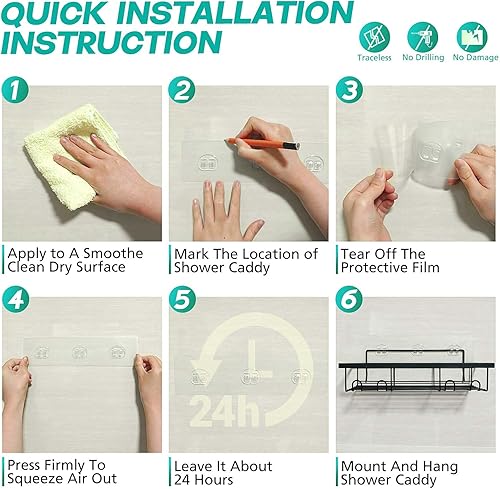 QUICK INSTALLATION INSTRUCTION

Traceless No Drilling No Damage

1

Apply to A Smoothe Clean Dry Surface

2

Mark The Location of Shower Caddy

3

Tear Off The Protective Film

4

Press Firmly To Squeeze Air Out

5

24h

Leave It About 24 Hours

6

Mount And Hang Shower Caddy