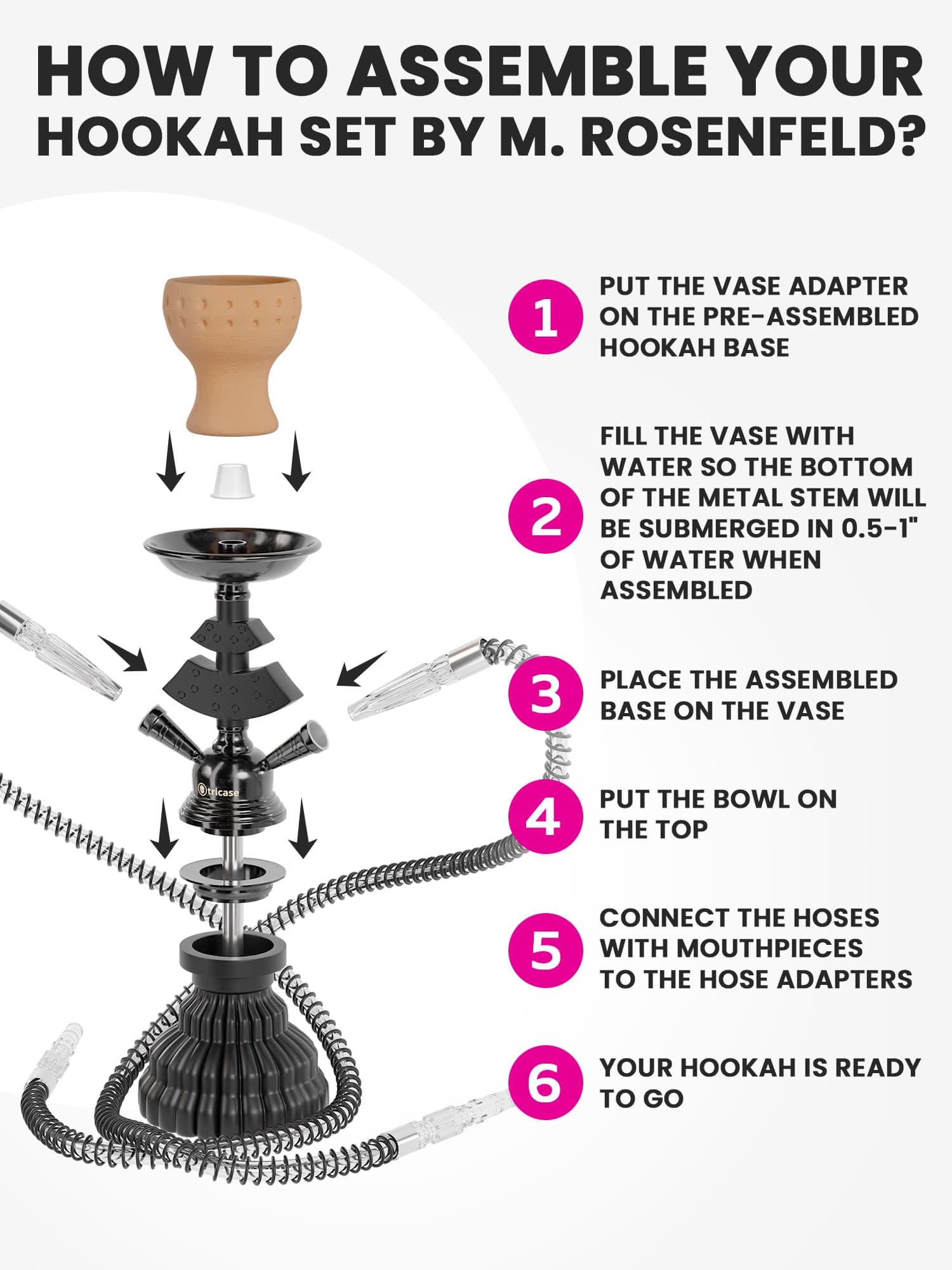 HOW TO ASSEMBLE YOUR HOOKAH SET BY M. ROSENFELD?

tricase

1 PUT THE VASE ADAPTER ON THE PRE-ASSEMBLED HOOKAH BASE

2 FILL THE VASE WITH WATER SO THE BOTTOM OF THE METAL STEM WILL BE SUBMERGED IN 0.5-1" OF WATER WHEN ASSEMBLED

3 PLACE THE ASSEMBLED BASE ON THE VASE

4 PUT THE BOWL ON THE TOP

5 CONNECT THE HOSES WITH MOUTHPIECES TO THE HOSE ADAPTERS

6 YOUR HOOKAH IS READY TO GO