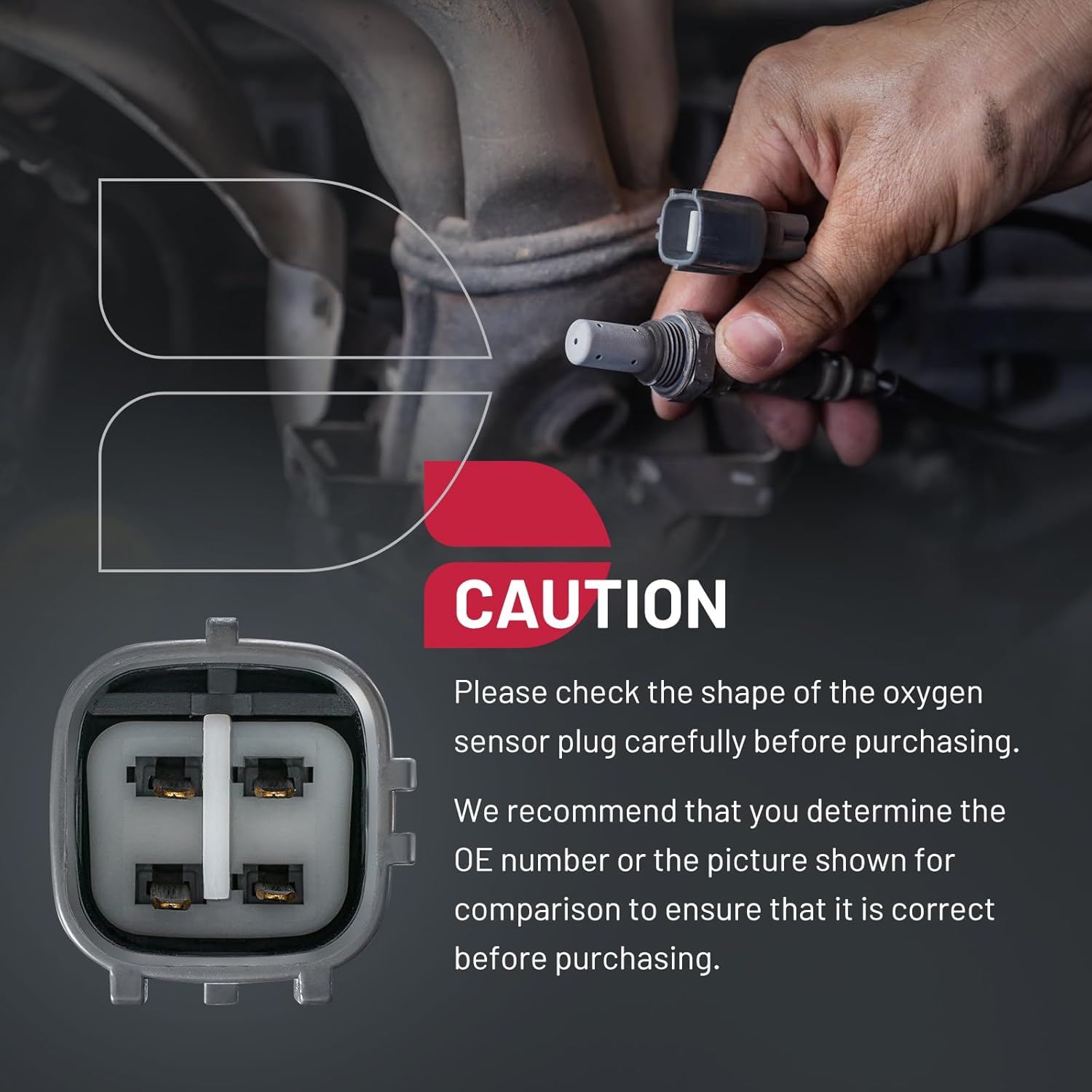 CAUTION

Please check the shape of the oxygen sensor plug carefully before purchasing.

We recommend that you determine the OE number or the picture shown for comparison to ensure that it is correct before purchasing.