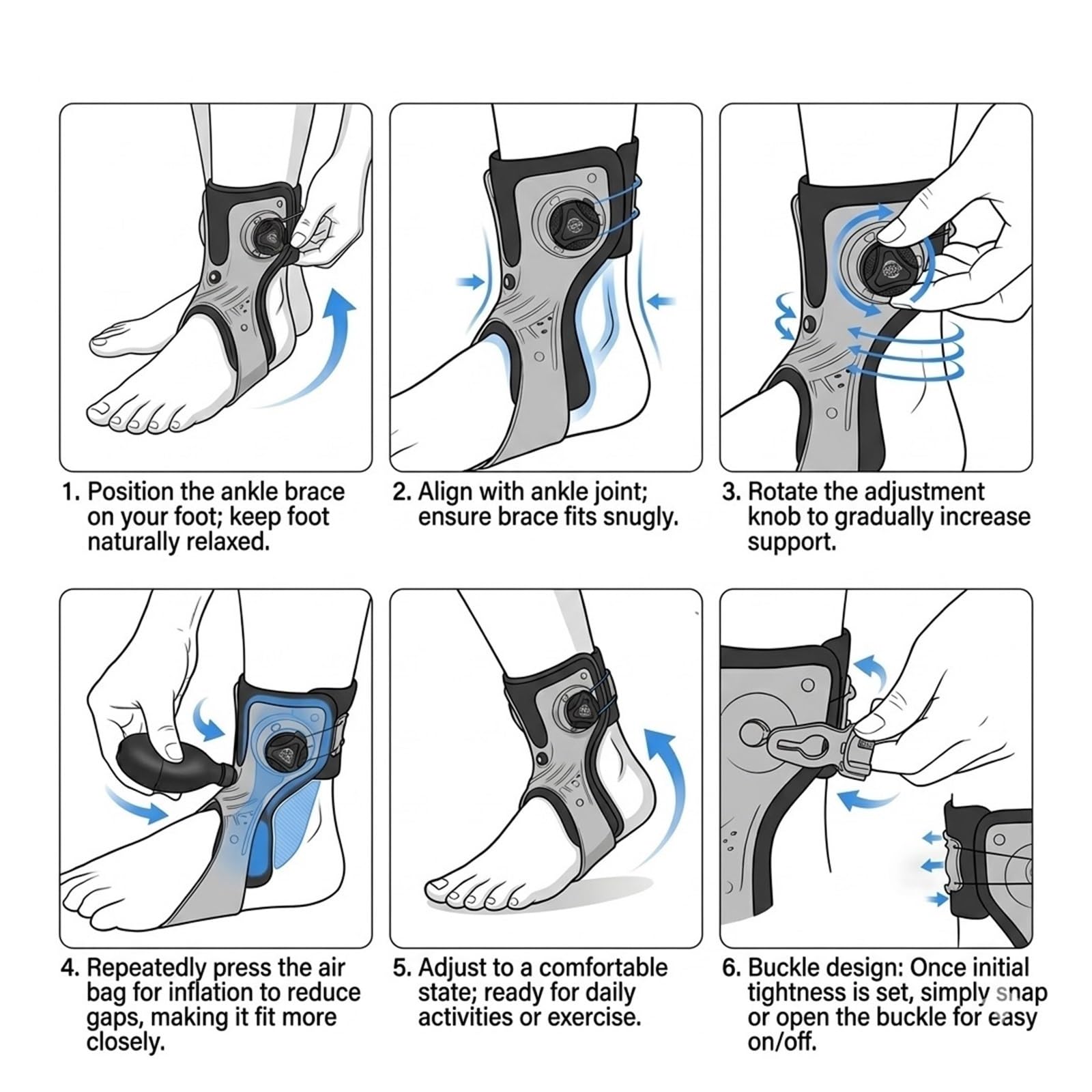 1. Position the ankle brace on your foot; keep foot naturally relaxed.

2. Align with ankle joint; ensure brace fits snugly.

3. Rotate the adjustment knob to gradually increase support.

4. Repeatedly press the air bag for inflation to reduce gaps, making it fit more closely.

5. Adjust to a comfortable state; ready for daily activities or exercise.

6. Buckle design: Once initial tightness is set, simply snap or open the buckle for easy on/off.