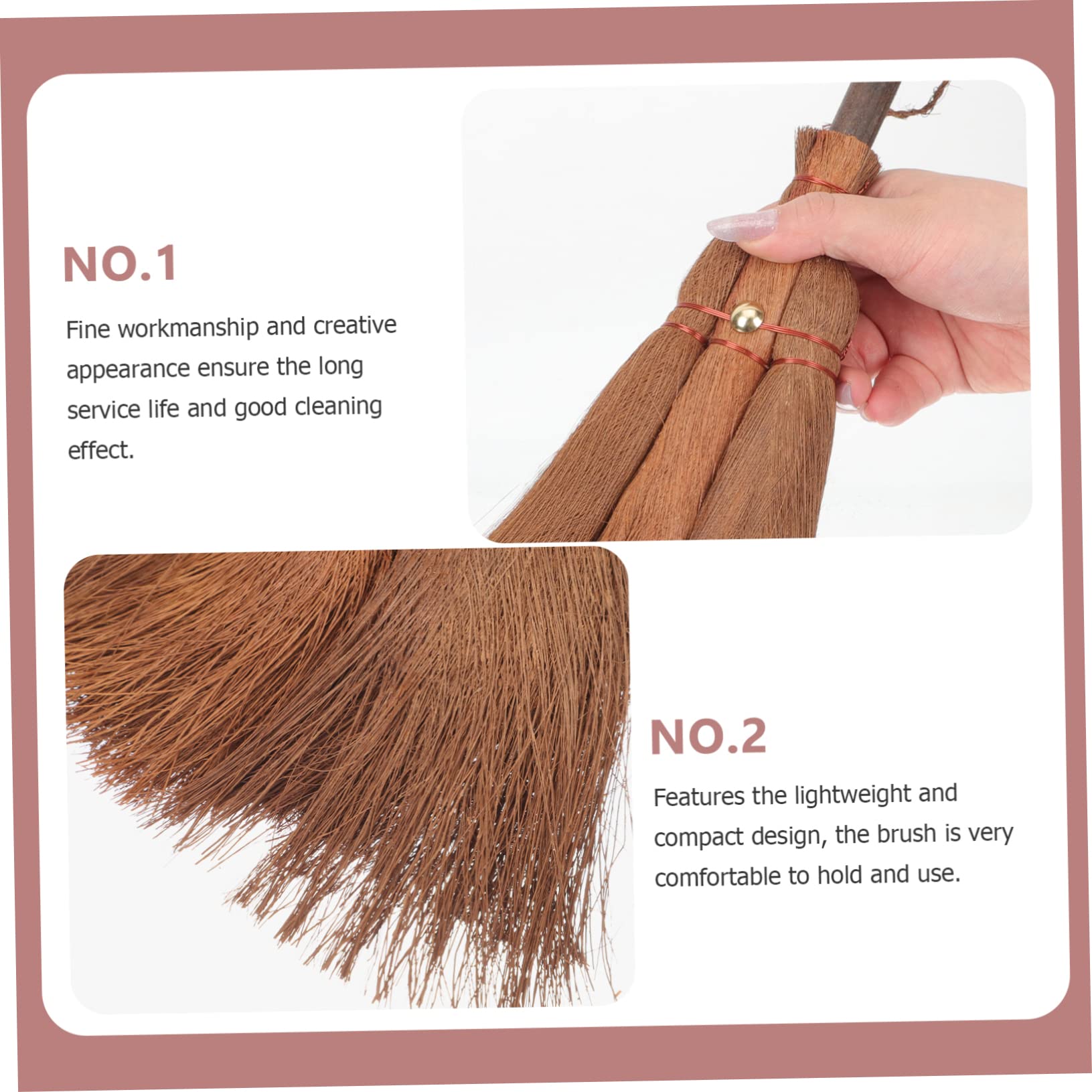 NO.1

Fine workmanship and creative appearance ensure the long service life and good cleaning effect.

NO.2

Features the lightweight and compact design, the brush is very comfortable to hold and use.