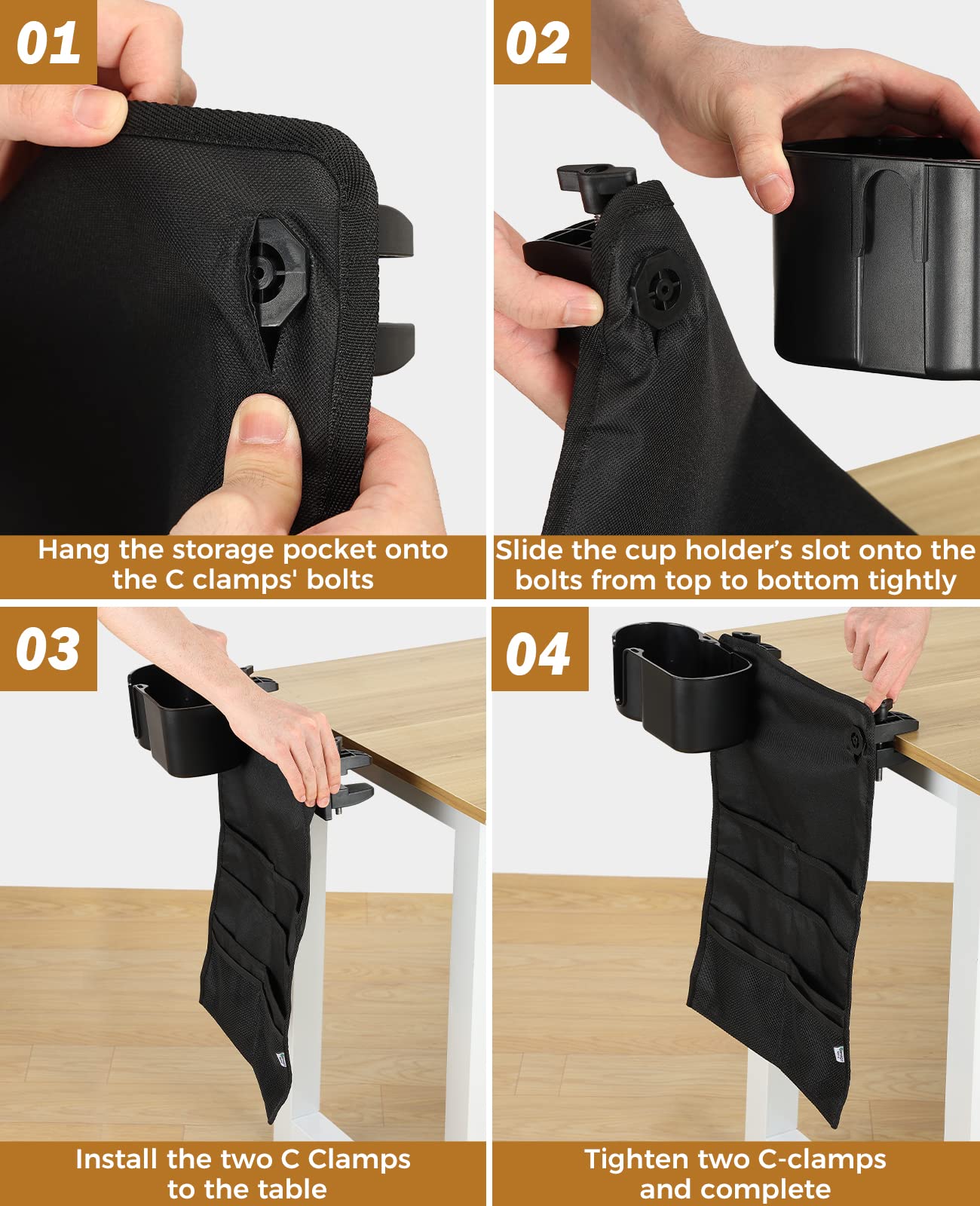 01

Hang the storage pocket onto the C clamps' bolts

02

Slide the cup holder's slot onto the bolts from top to bottom tightly

03

Install the two C Clamps to the table

04

Tighten two C-clamps and complete