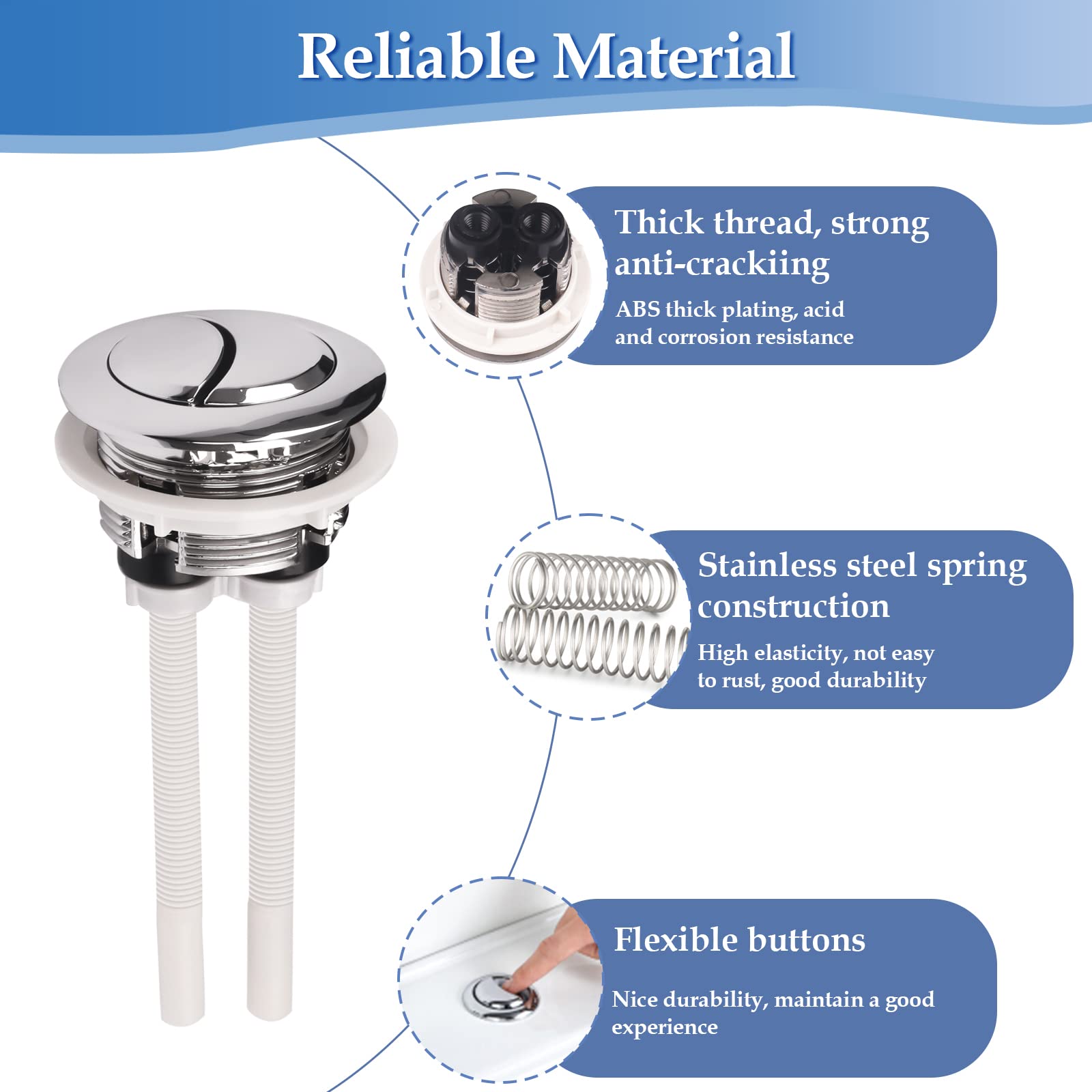 Reliable Material

Thick thread, strong anti-crackiing

ABS thick plating, acid and corrosion resistance

Stainless steel spring construction

High elasticity, not easy to rust, good durability

Flexible buttons

Nice durability, maintain a good experience