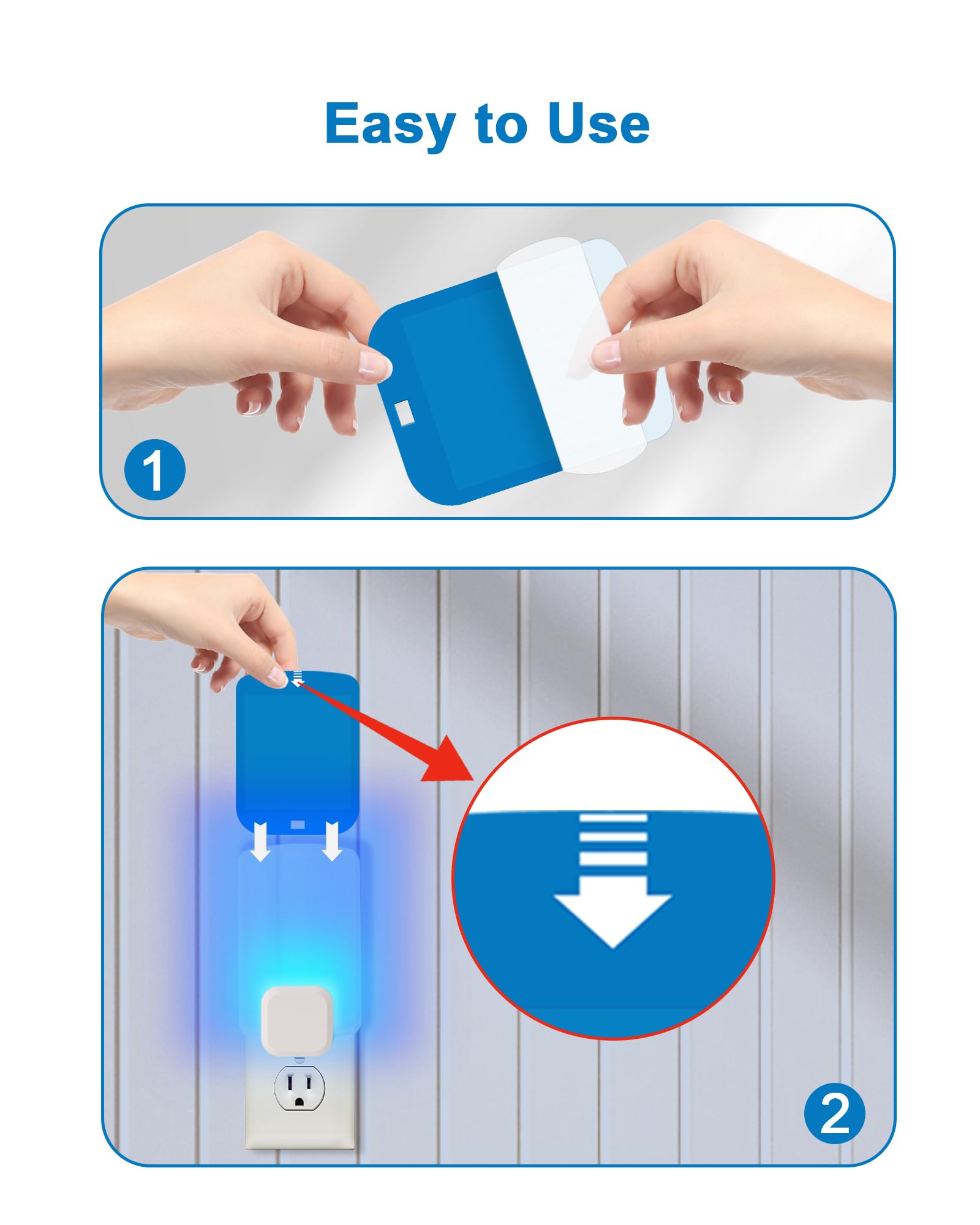 Easy to Use

1

2