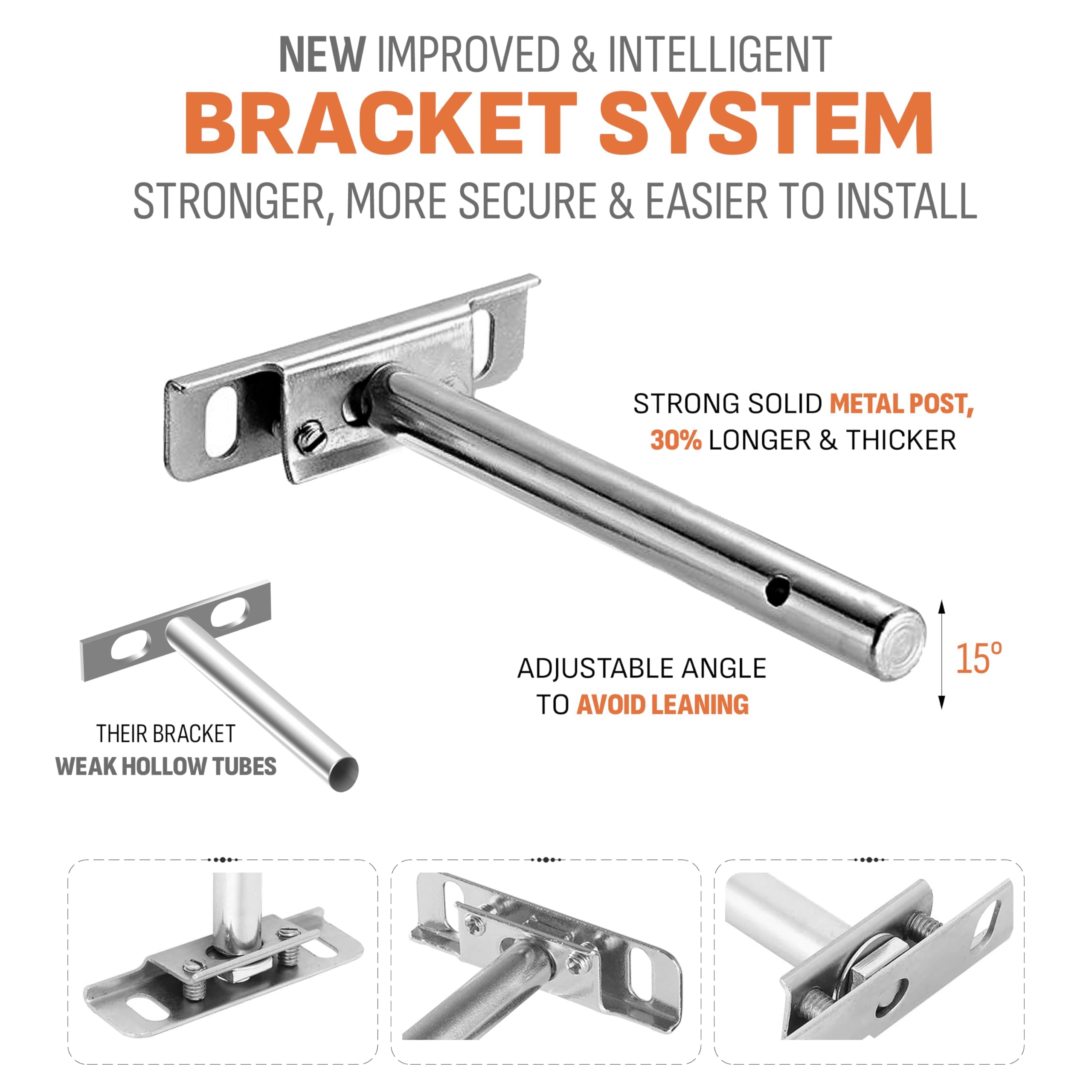 NEW IMPROVED & INTELLIGENT
BRACKET SYSTEM
STRONGER, MORE SECURE & EASIER TO INSTALL

STRONG SOLID METAL POST, 30% LONGER & THICKER

ADJUSTABLE ANGLE TO AVOID LEANING

15°

THEIR BRACKET
WEAK HOLLOW TUBES