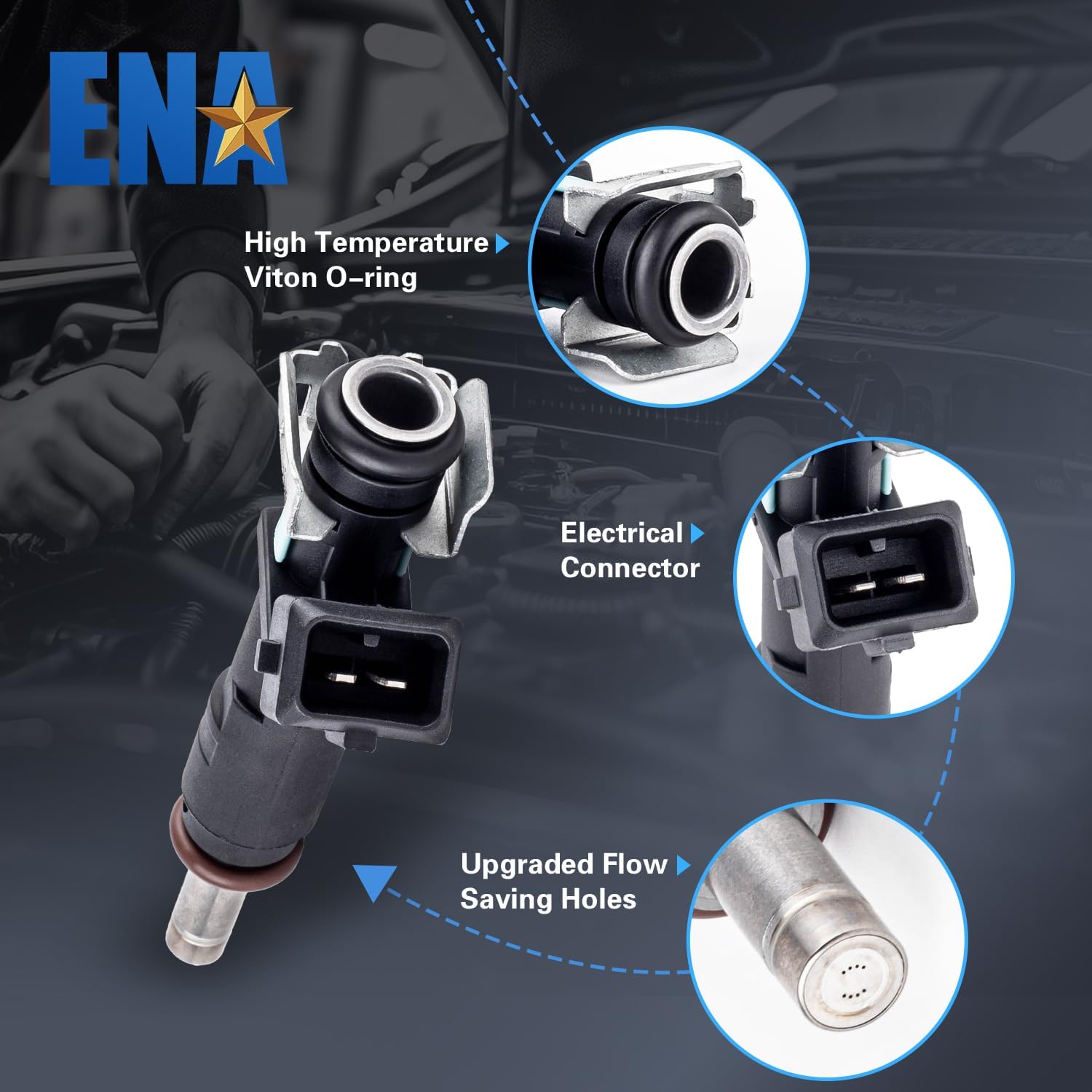 ENA

High Temperature Viton O-ring

Electrical Connector

Upgraded Flow Saving Holes