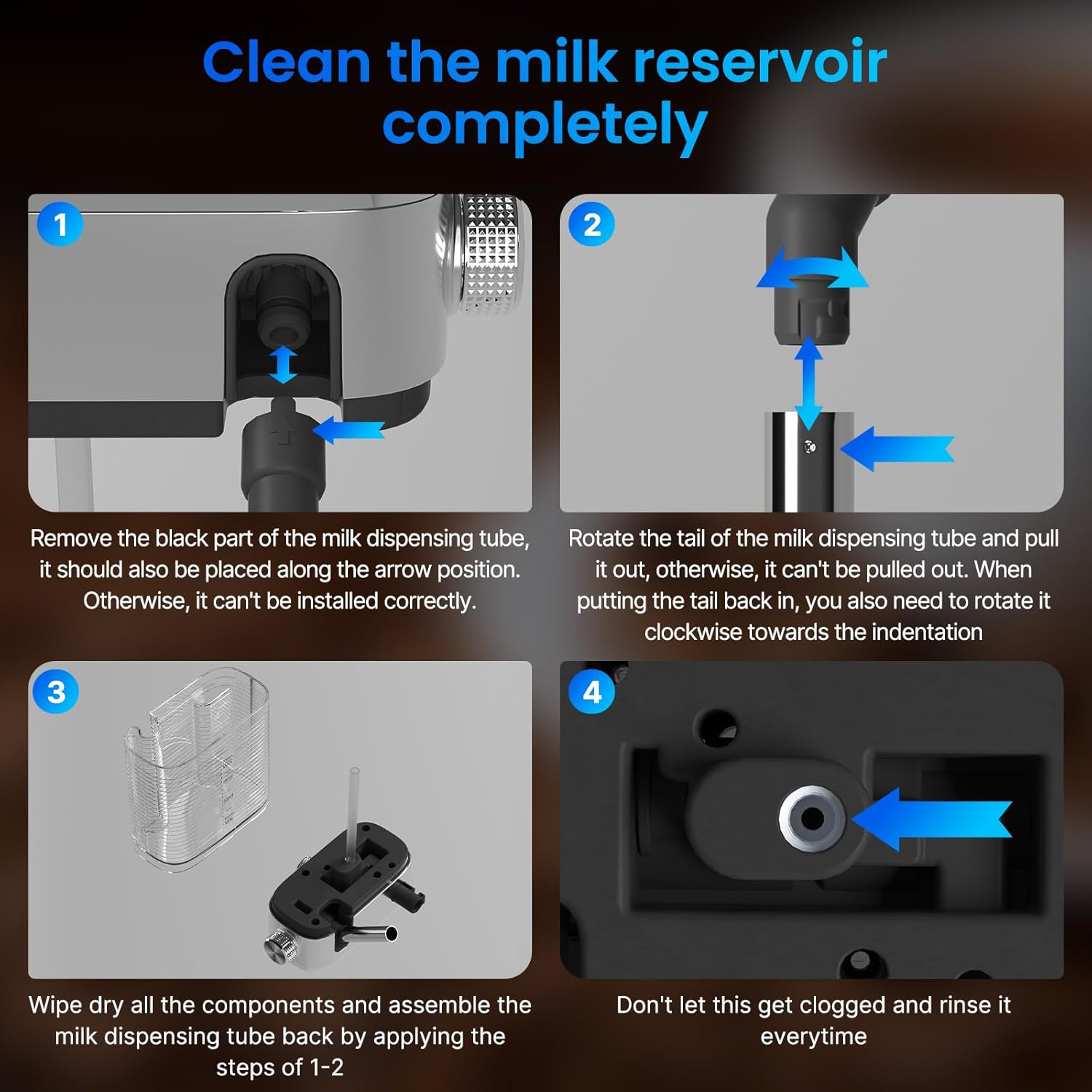 Clean the milk reservoir completely

1

Remove the black part of the milk dispensing tube, it should also be placed along the arrow position. Otherwise, it can't be installed correctly.

2

Rotate the tail of the milk dispensing tube and pull it out, otherwise, it can't be pulled out. When putting the tail back in, you also need to rotate it clockwise towards the indentation

3

Wipe dry all the components and assemble the milk dispensing tube back by applying the steps of 1-2

4

Don't let this get clogged and rinse it everytime