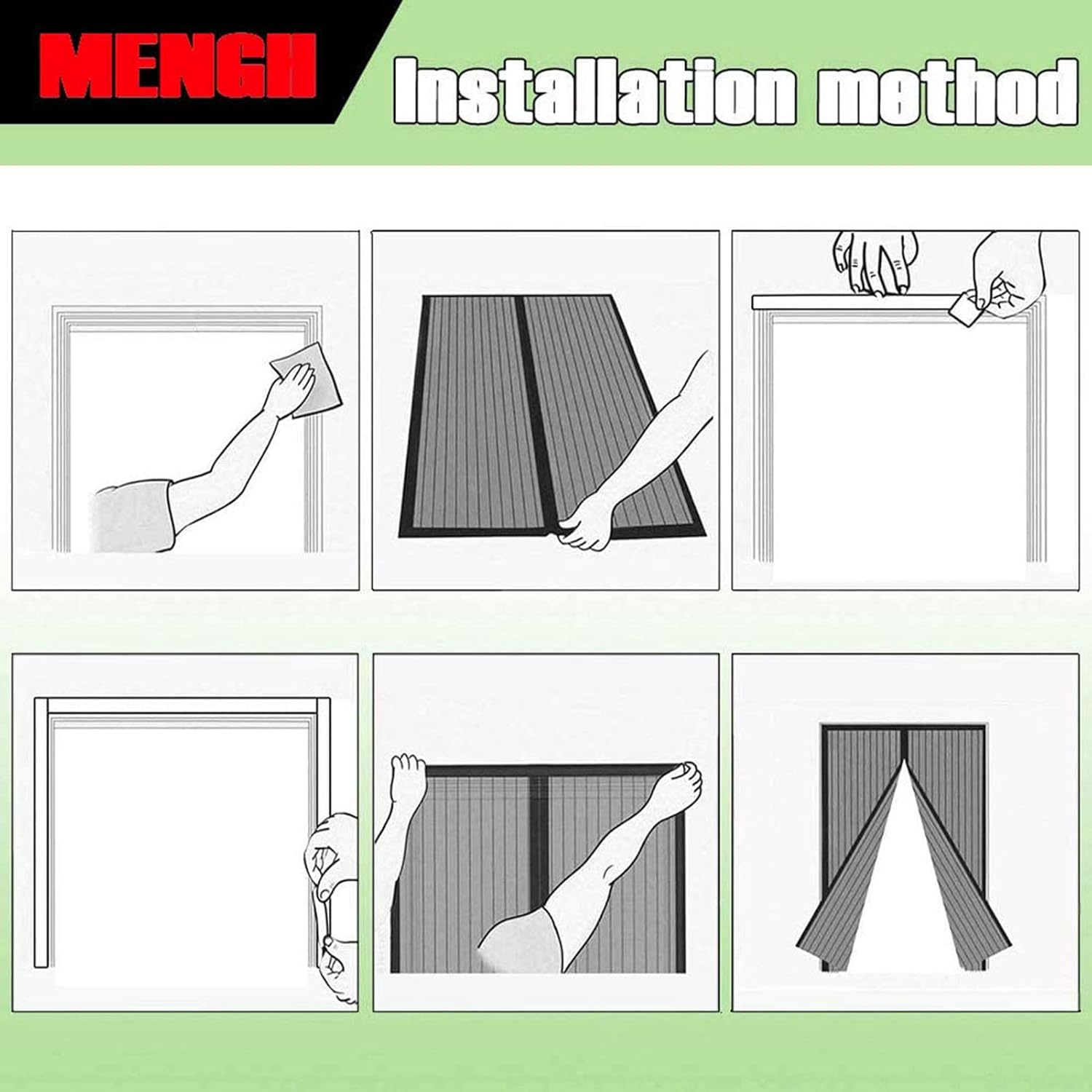 MENGH

Installation method