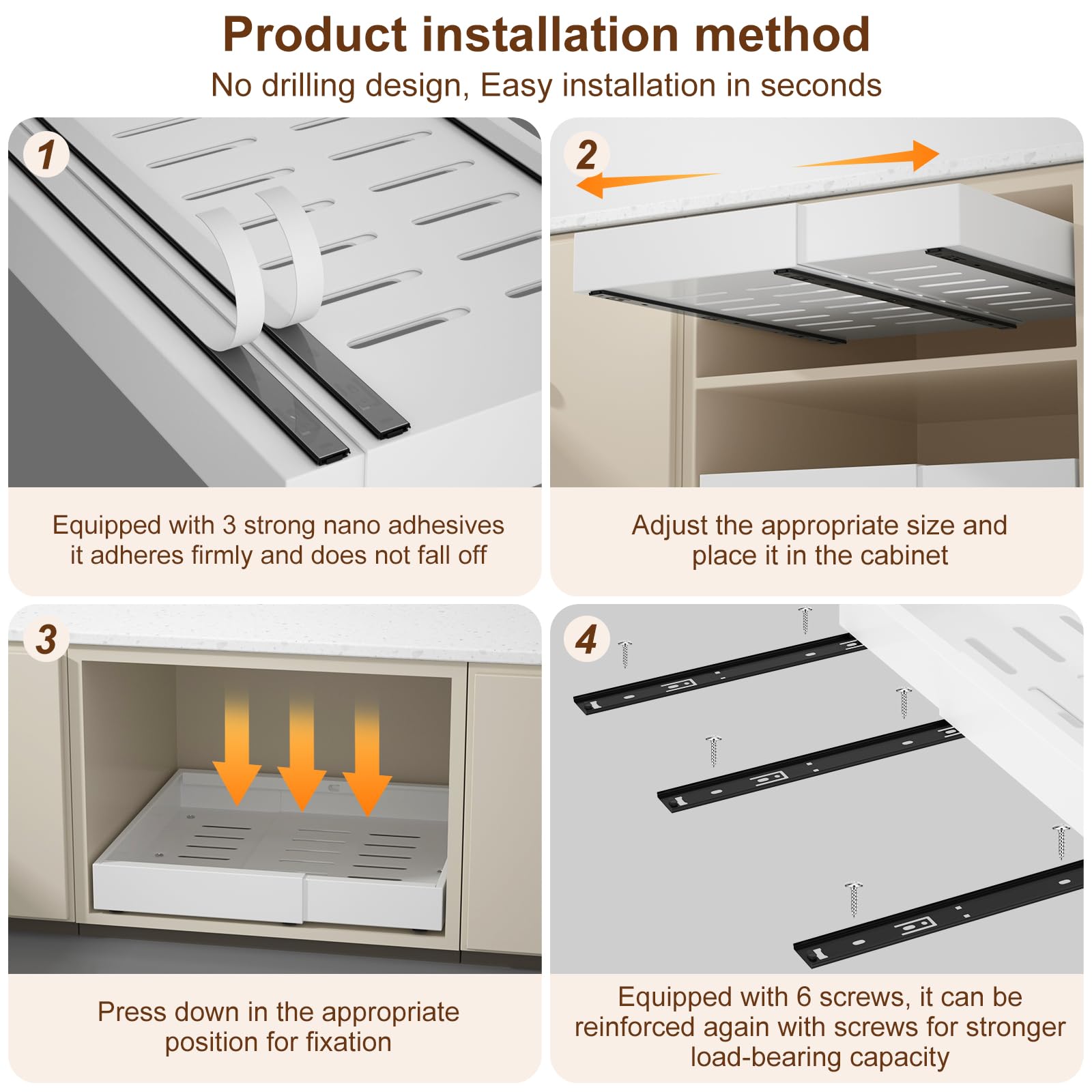 Product installation method
No drilling design, Easy installation in seconds

1

Equipped with 3 strong nano adhesives it adheres firmly and does not fall off

2

Adjust the appropriate size and place it in the cabinet

3

Press down in the appropriate position for fixation

4

Equipped with 6 screws, it can be reinforced again with screws for stronger load-bearing capacity