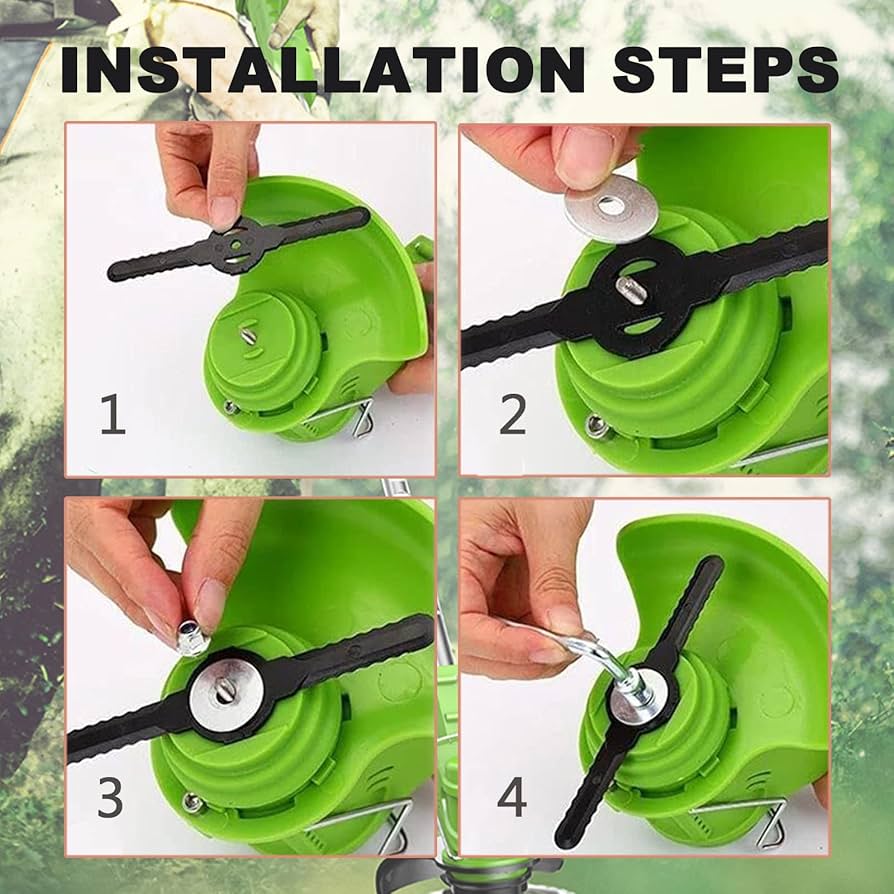 INSTALLATION STEPS

1

2

3

4