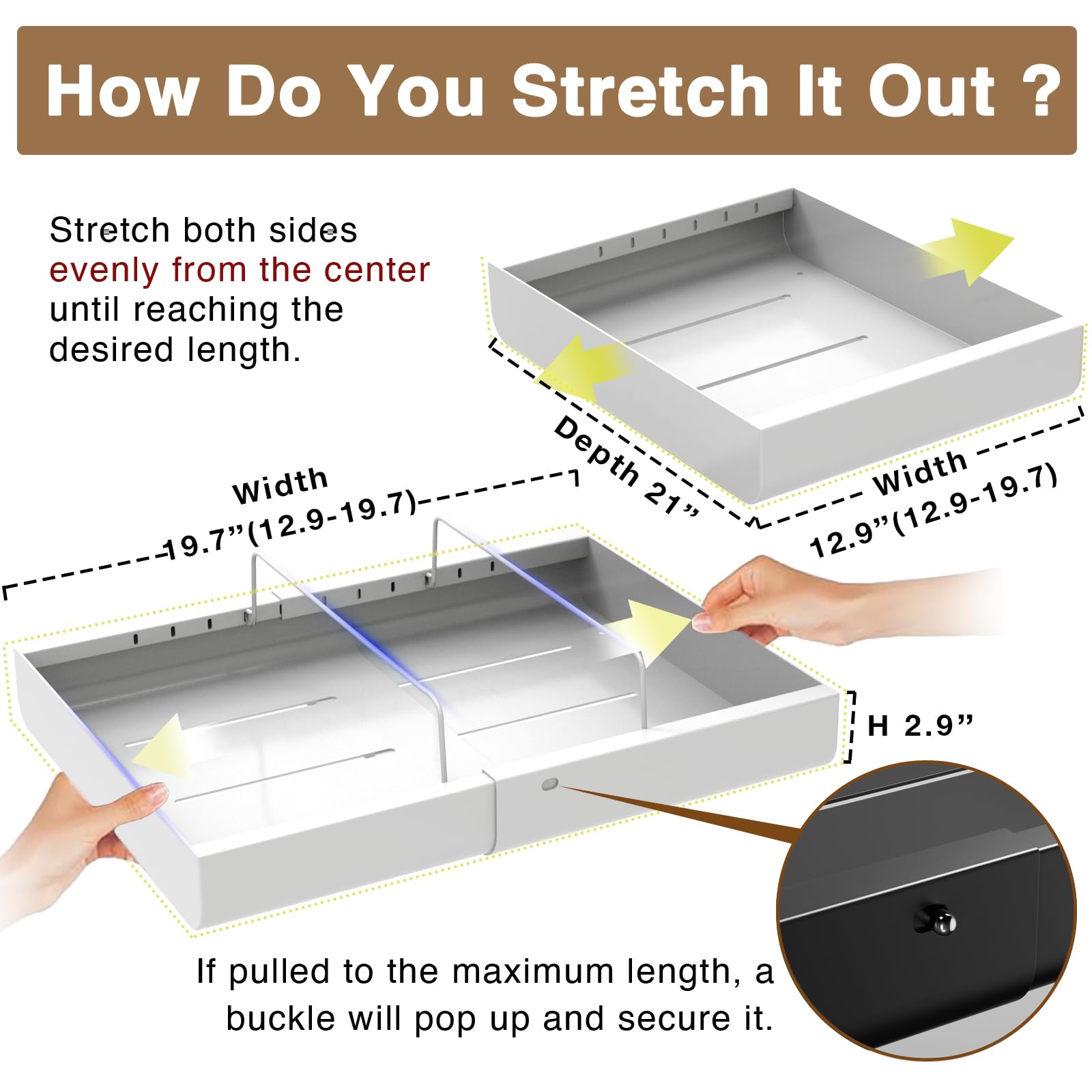 How Do You Stretch It Out ?

Stretch both sides evenly from the center until reaching the desired length.

Depth 21”

Width 12.9”(12.9-19.7)

Width 19.7”(12.9-19.7)

H 2.9”

If pulled to the maximum length, a buckle will pop up and secure it.