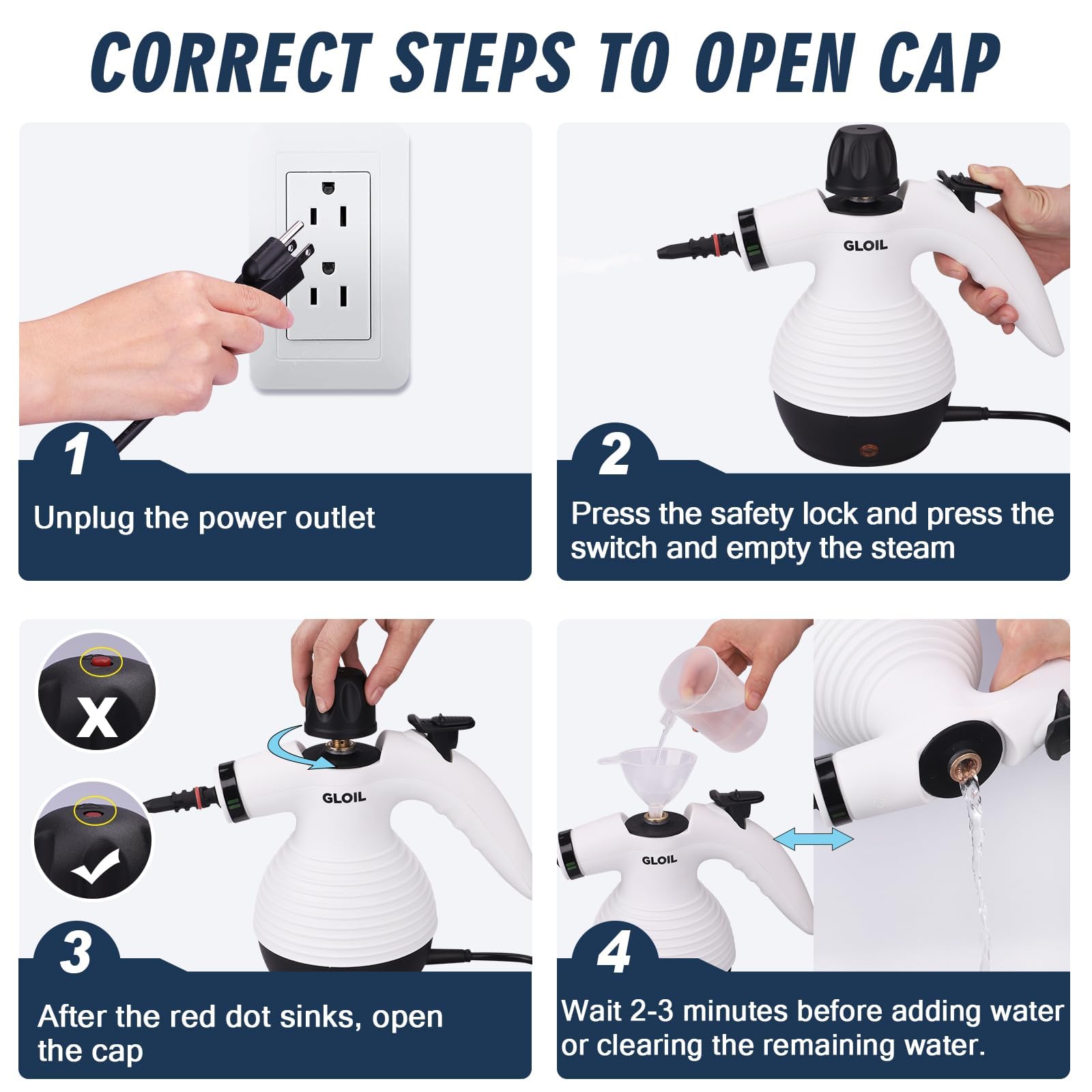 CORRECT STEPS TO OPEN CAP

1

Unplug the power outlet

GLOIL

2

Press the safety lock and press the switch and empty the steam

X

GLOIL

3

After the red dot sinks, open the cap

GLOIL

4

Wait 2-3 minutes before adding water or clearing the remaining water.