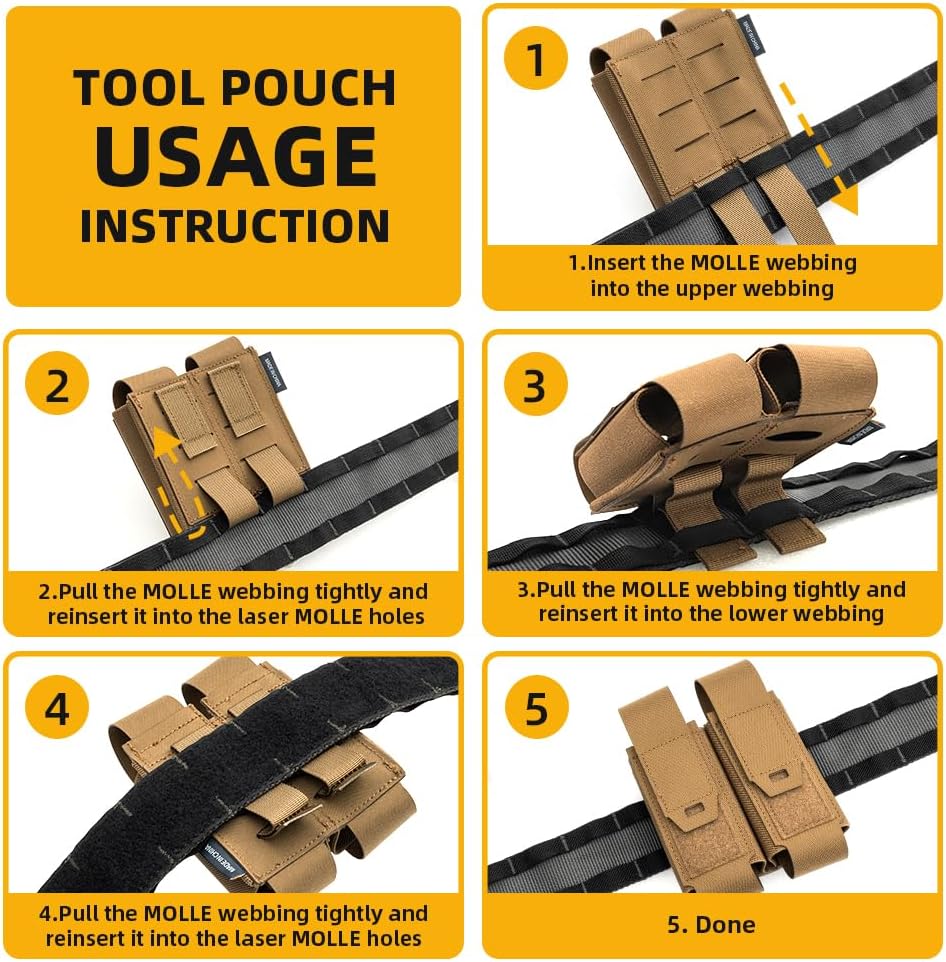 TOOL POUCH
USAGE
INSTRUCTION

1

1.Insert the MOLLE webbing into the upper webbing

2

2.Pull the MOLLE webbing tightly and reinsert it into the laser MOLLE holes

3

3.Pull the MOLLE webbing tightly and reinsert it into the lower webbing

4

4.Pull the MOLLE webbing tightly and reinsert it into the laser MOLLE holes

5

5. Done