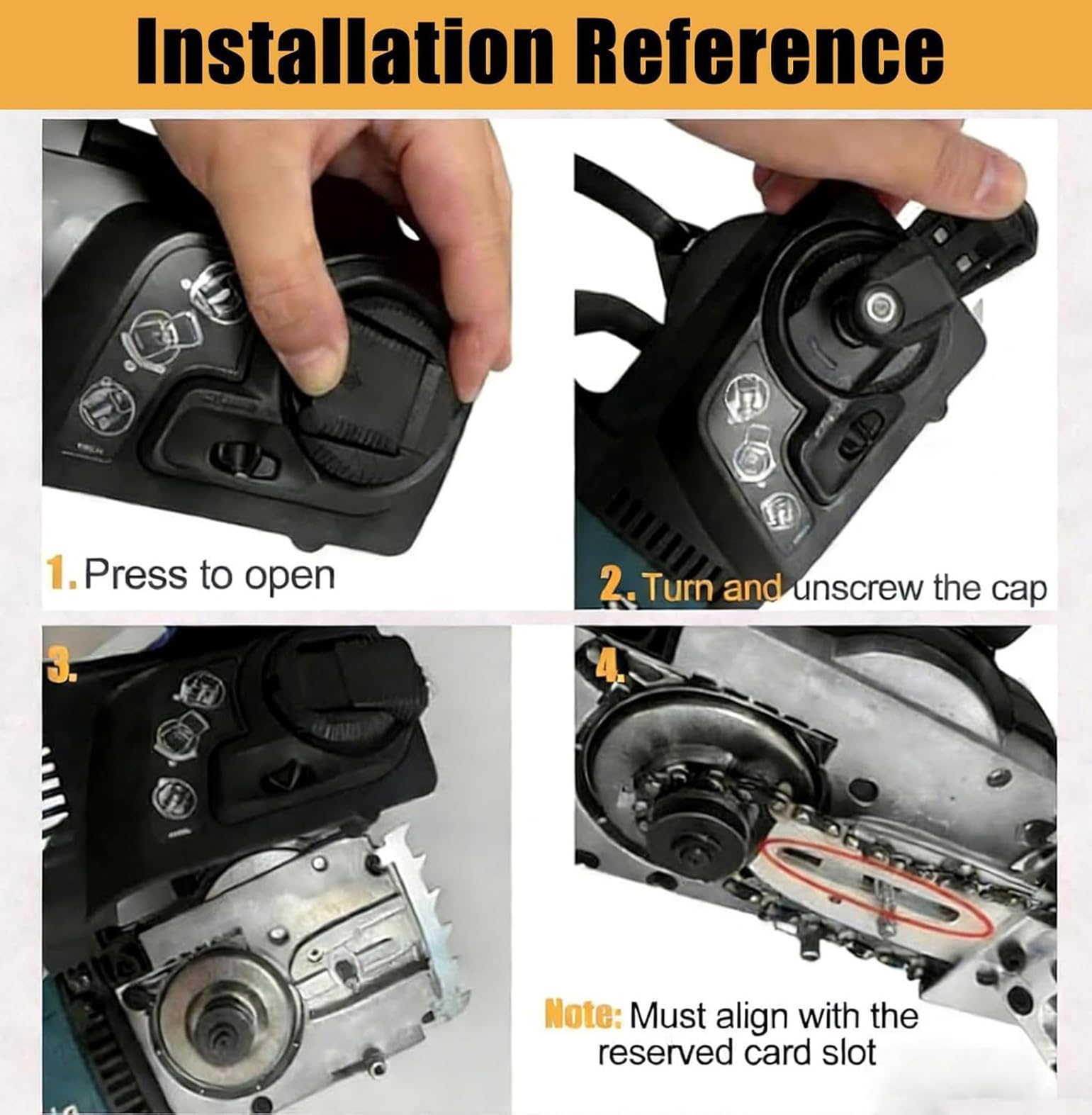 Installation Reference

1. Press to open

2. Turn and unscrew the cap

3.

4.

Note: Must align with the reserved card slot