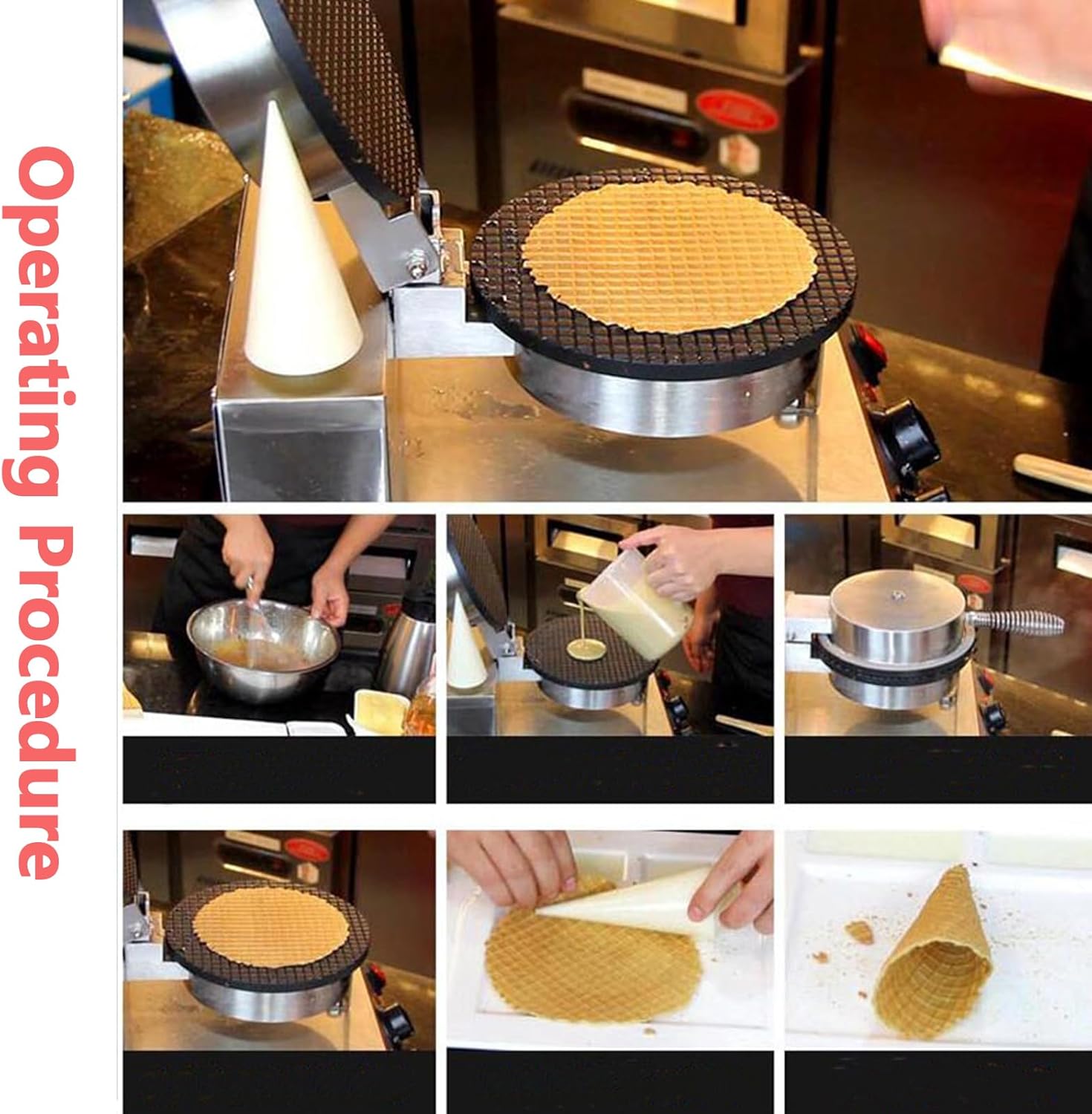 Operating Procedure