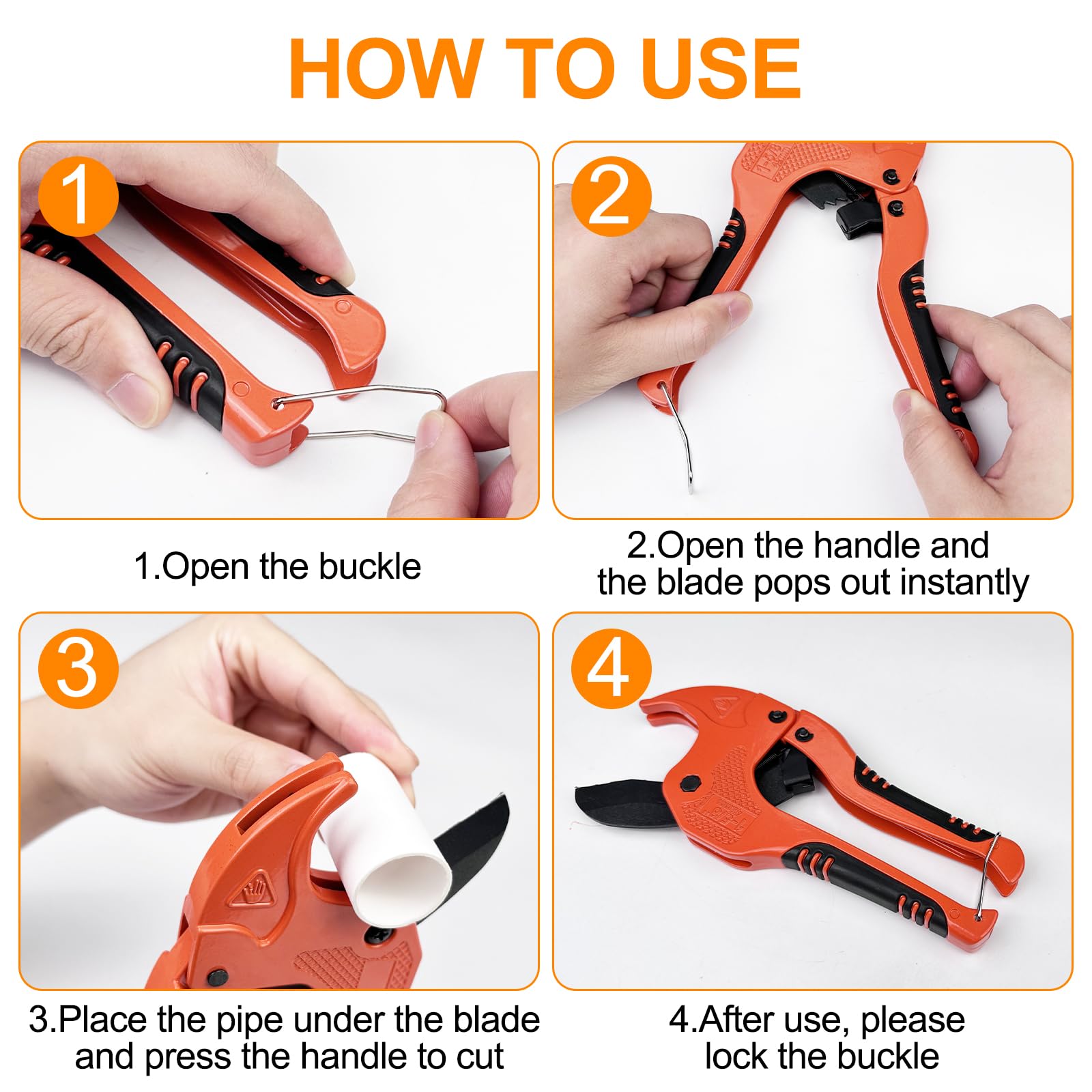 HOW TO USE

1

1.Open the buckle

2

2.Open the handle and the blade pops out instantly

3

3.Place the pipe under the blade and press the handle to cut

4

4.After use, please lock the buckle