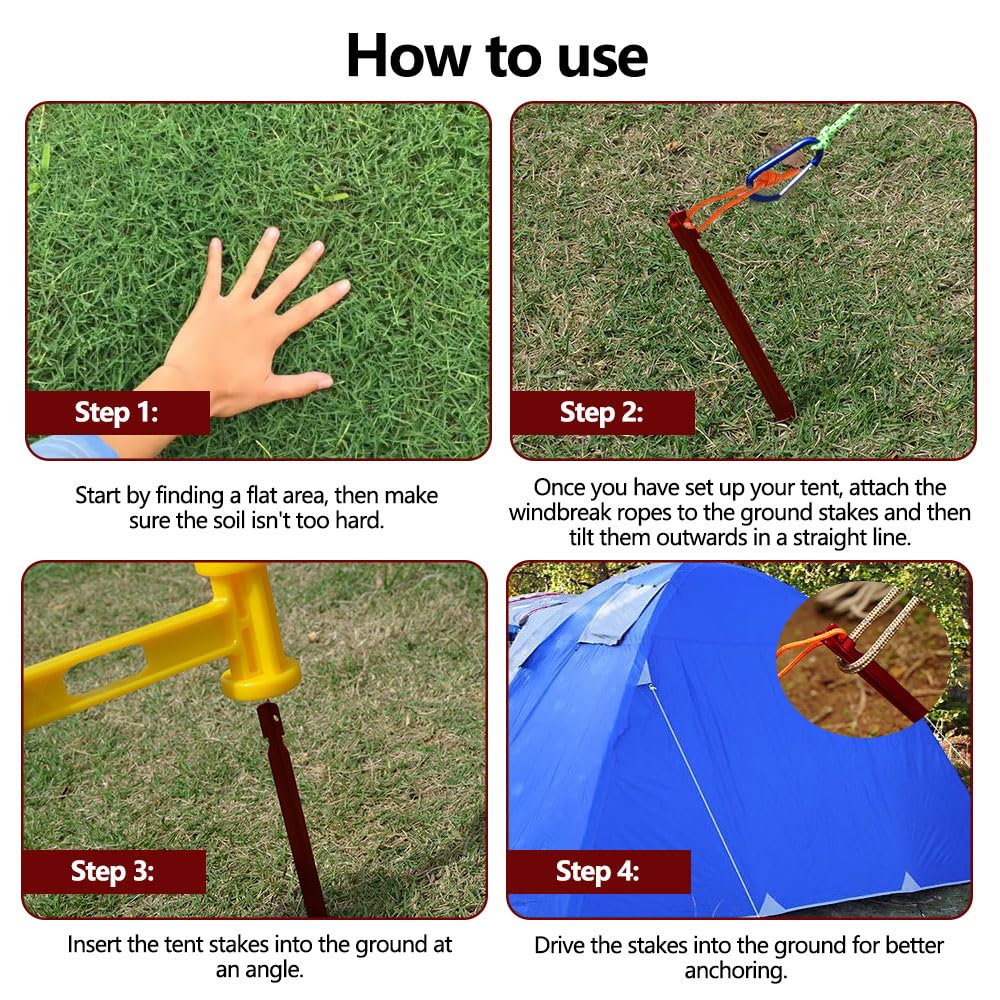 How to use

Step 1:

Start by finding a flat area, then make sure the soil isn't too hard.

Step 2:

Once you have set up your tent, attach the windbreak ropes to the ground stakes and then tilt them outwards in a straight line.

Step 3:

Insert the tent stakes into the ground at an angle.

Step 4:

Drive the stakes into the ground for better anchoring.