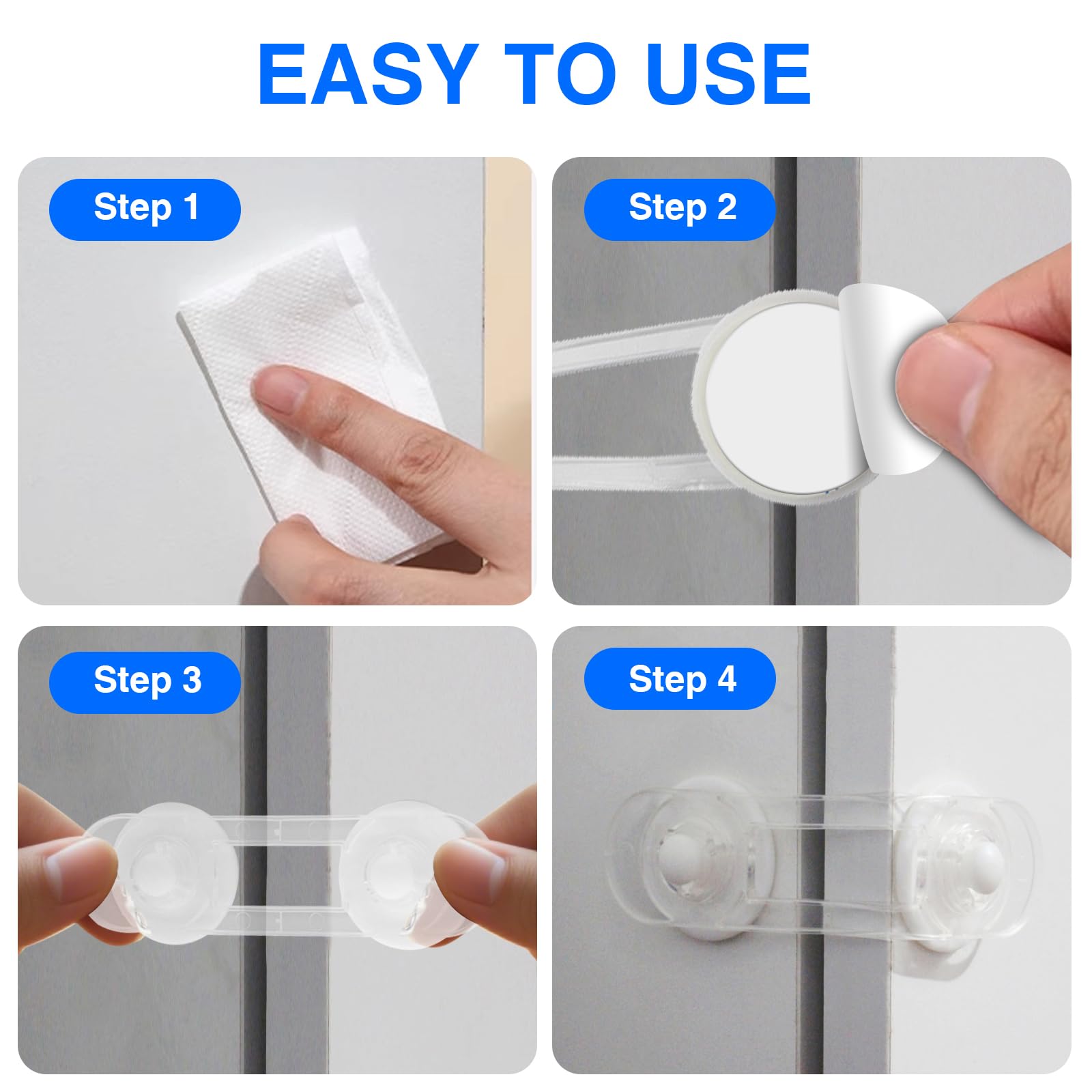 EASY TO USE

Step 1

Step 2

Step 3

Step 4