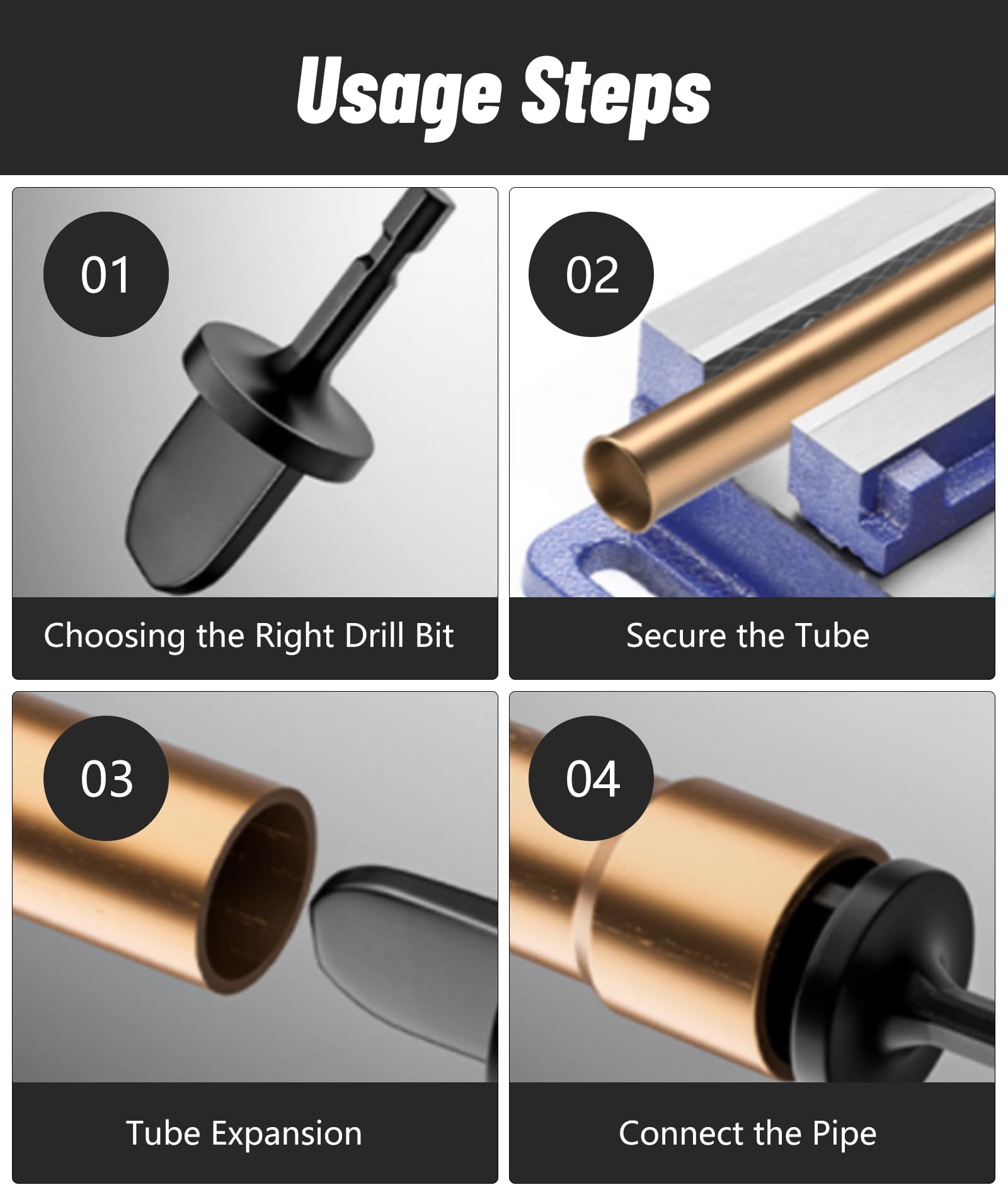 Usage Steps

01

Choosing the Right Drill Bit

02

Secure the Tube

03

Tube Expansion

04

Connect the Pipe