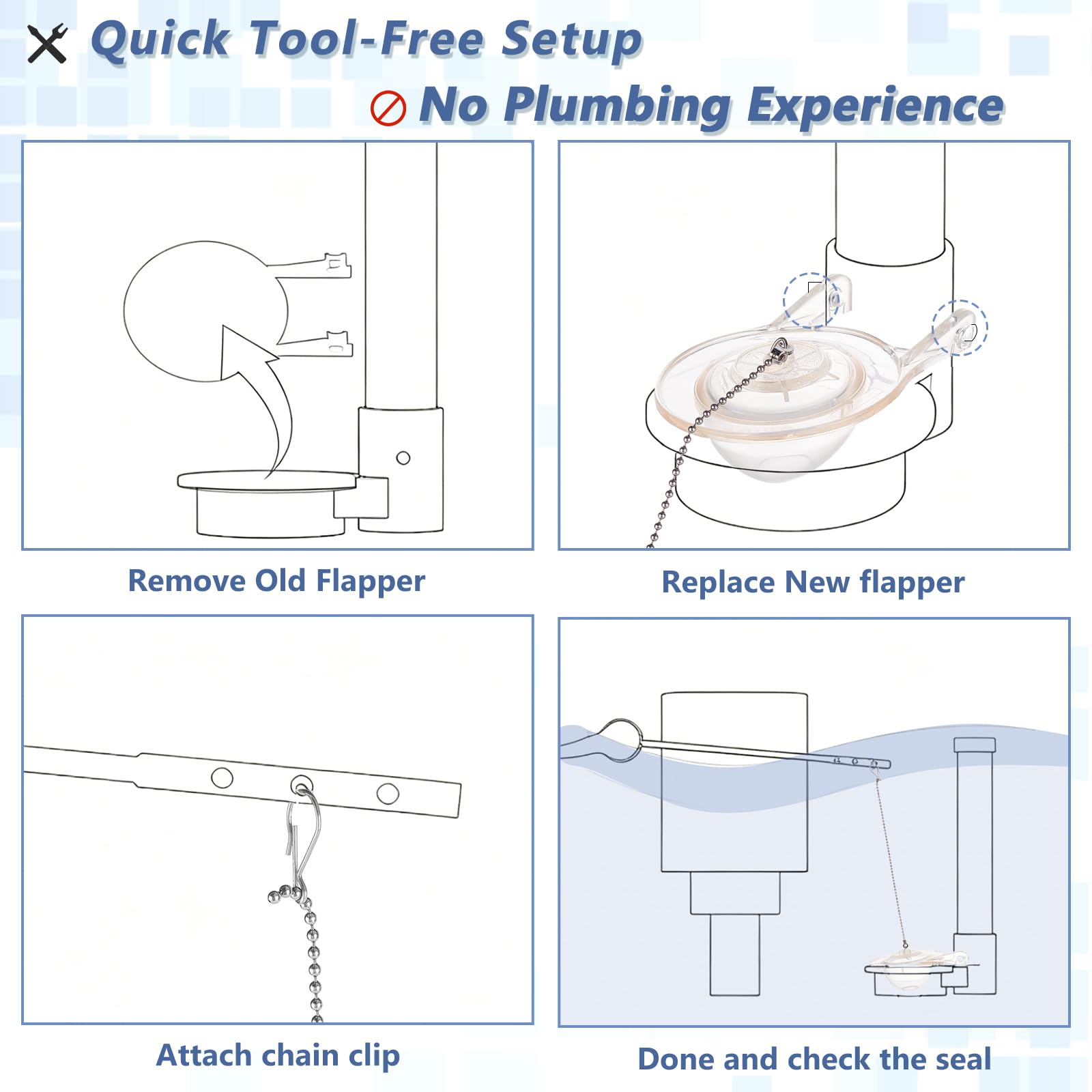 Quick Tool-Free Setup

No Plumbing Experience

Remove Old Flapper

Replace New flapper

Attach chain clip

Done and check the seal