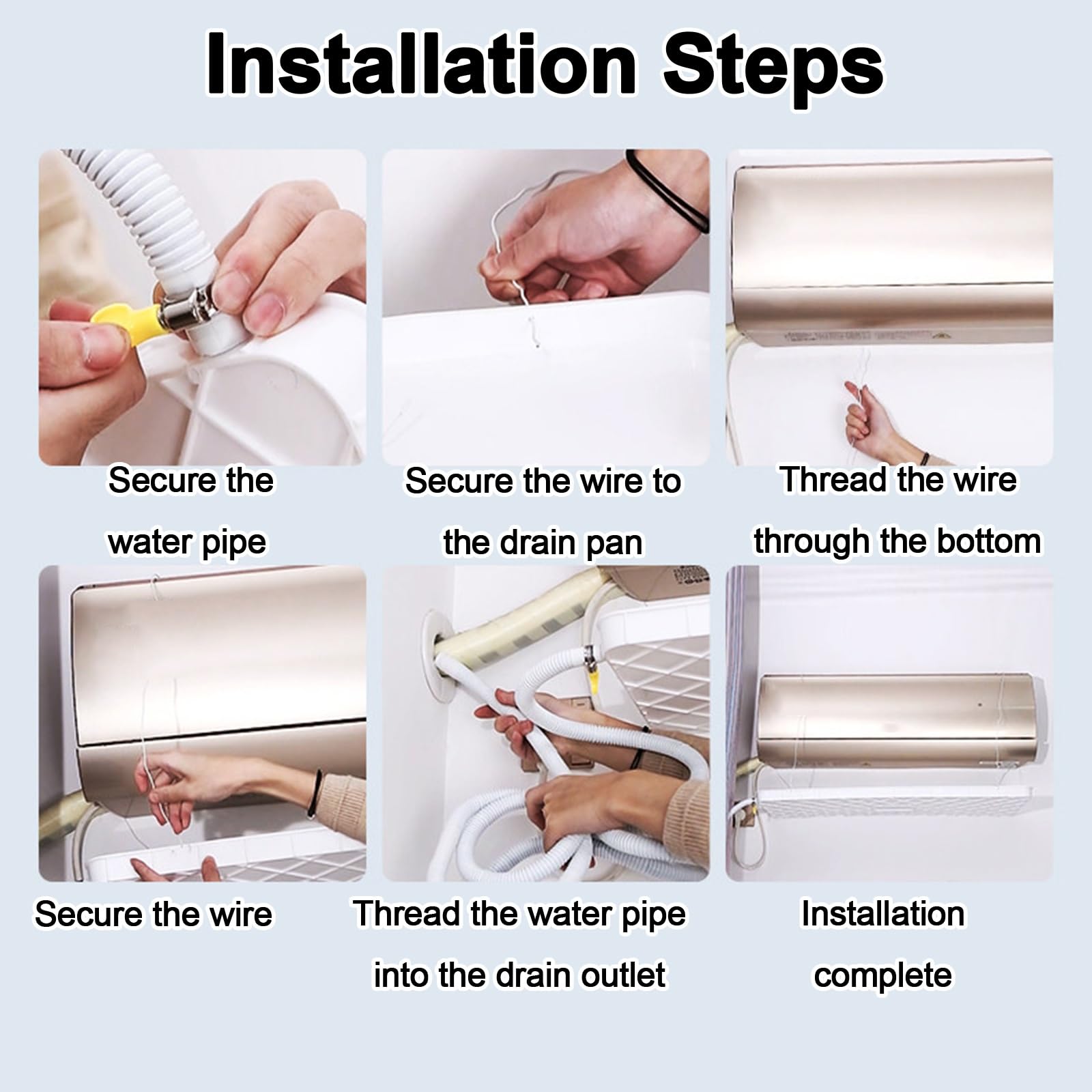 Installation Steps

Secure the water pipe

Secure the wire to the drain pan

Thread the wire through the bottom

Secure the wire

Thread the water pipe into the drain outlet

Installation complete