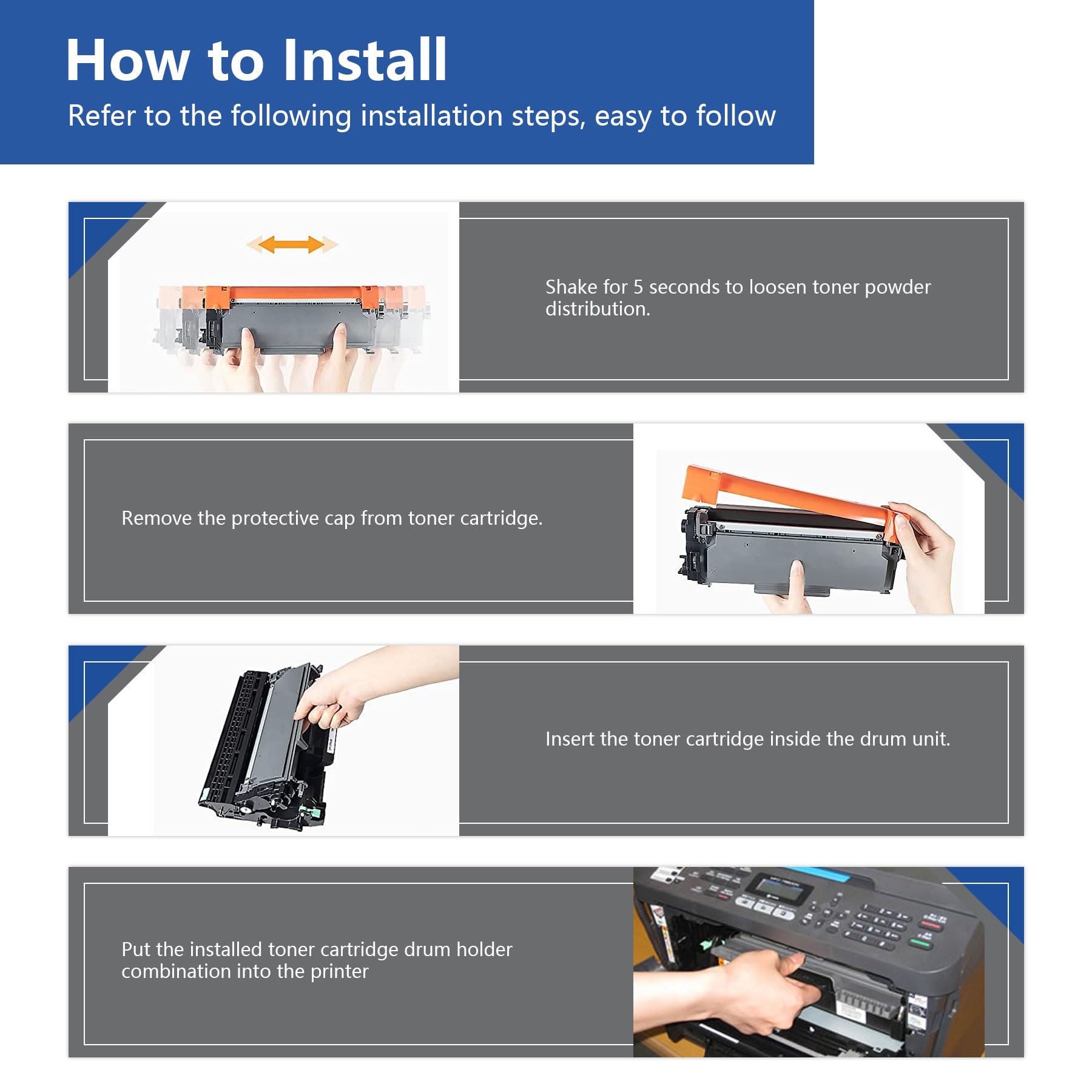 How to Install
Refer to the following installation steps, easy to follow

Shake for 5 seconds to loosen toner powder distribution.

Remove the protective cap from toner cartridge.

Insert the toner cartridge inside the drum unit.

Put the installed toner cartridge drum holder combination into the printer