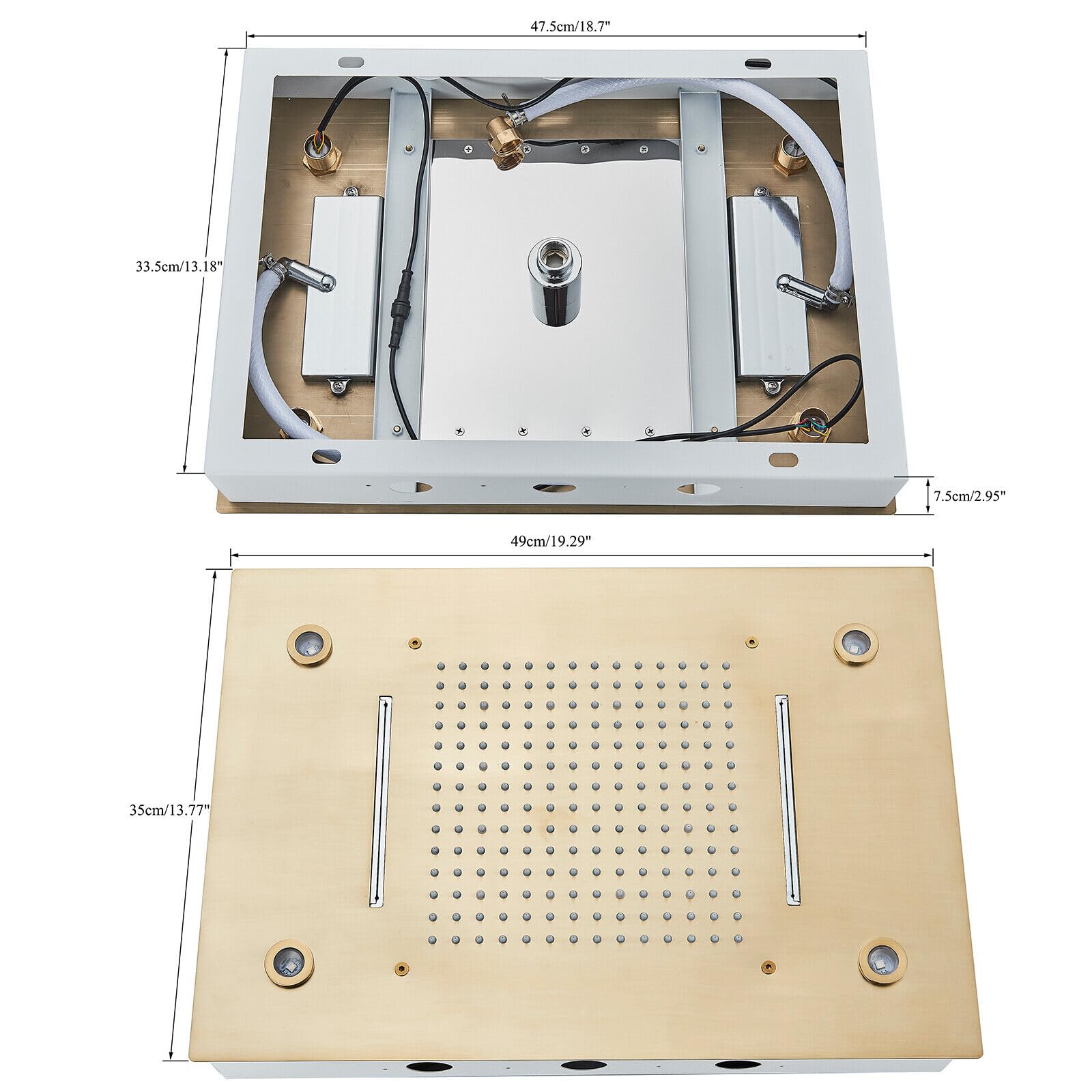 47.5cm/18.7"

33.5cm/13.18"

7.5cm/2.95"

49cm/19.29"

35cm/13.77"