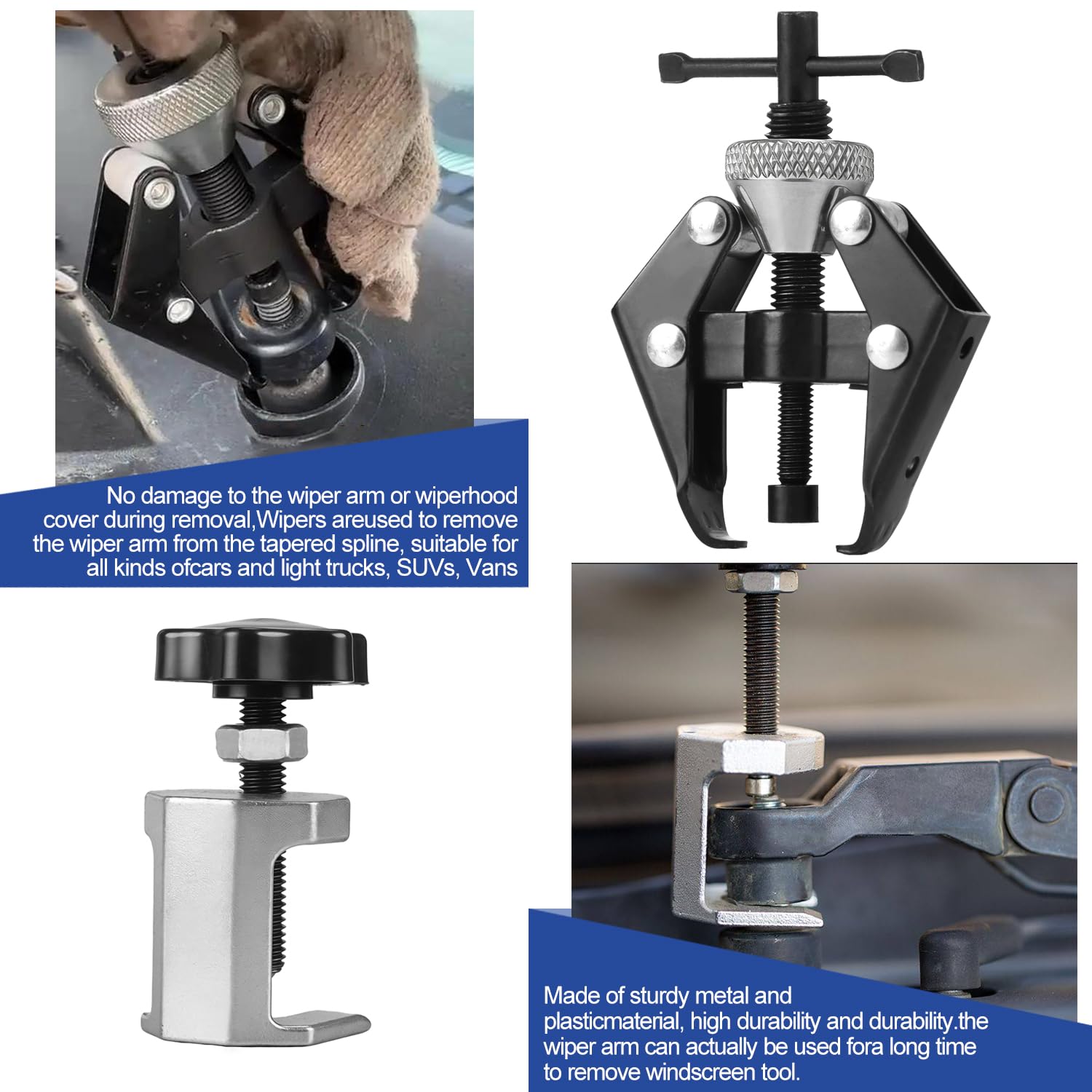 No damage to the wiper arm or wiperhood cover during removal,Wipers areused to remove the wiper arm from the tapered spline, suitable for all kinds ofcars and light trucks, SUVs, Vans

Made of sturdy metal and plasticmaterial, high durability and durability.the wiper arm can actually be used fora long time to remove windscreen tool.