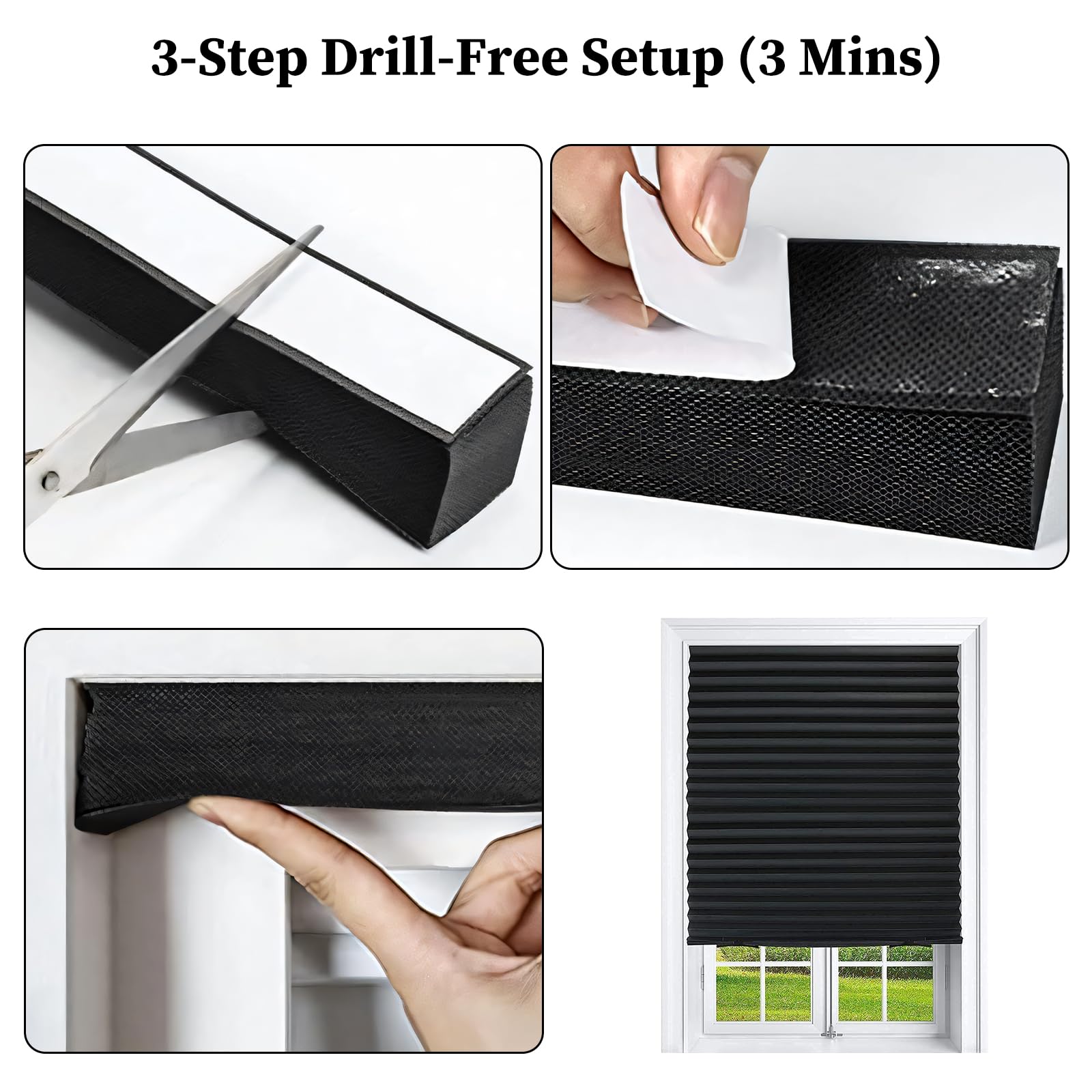 3-Step Drill-Free Setup (3 Mins)