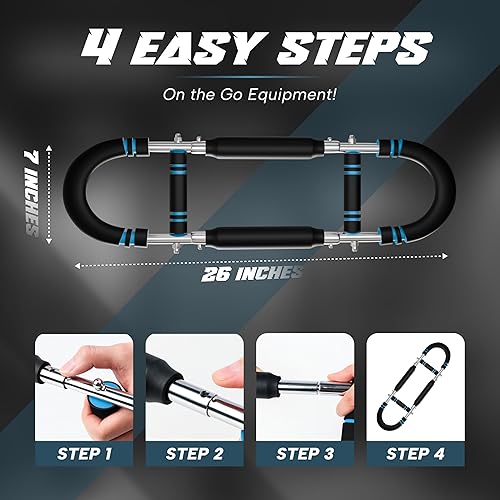 4 EASY STEPS

On the Go Equipment!

7 INCHES

26 INCHES

STEP 1

STEP 2

STEP 3

STEP 4