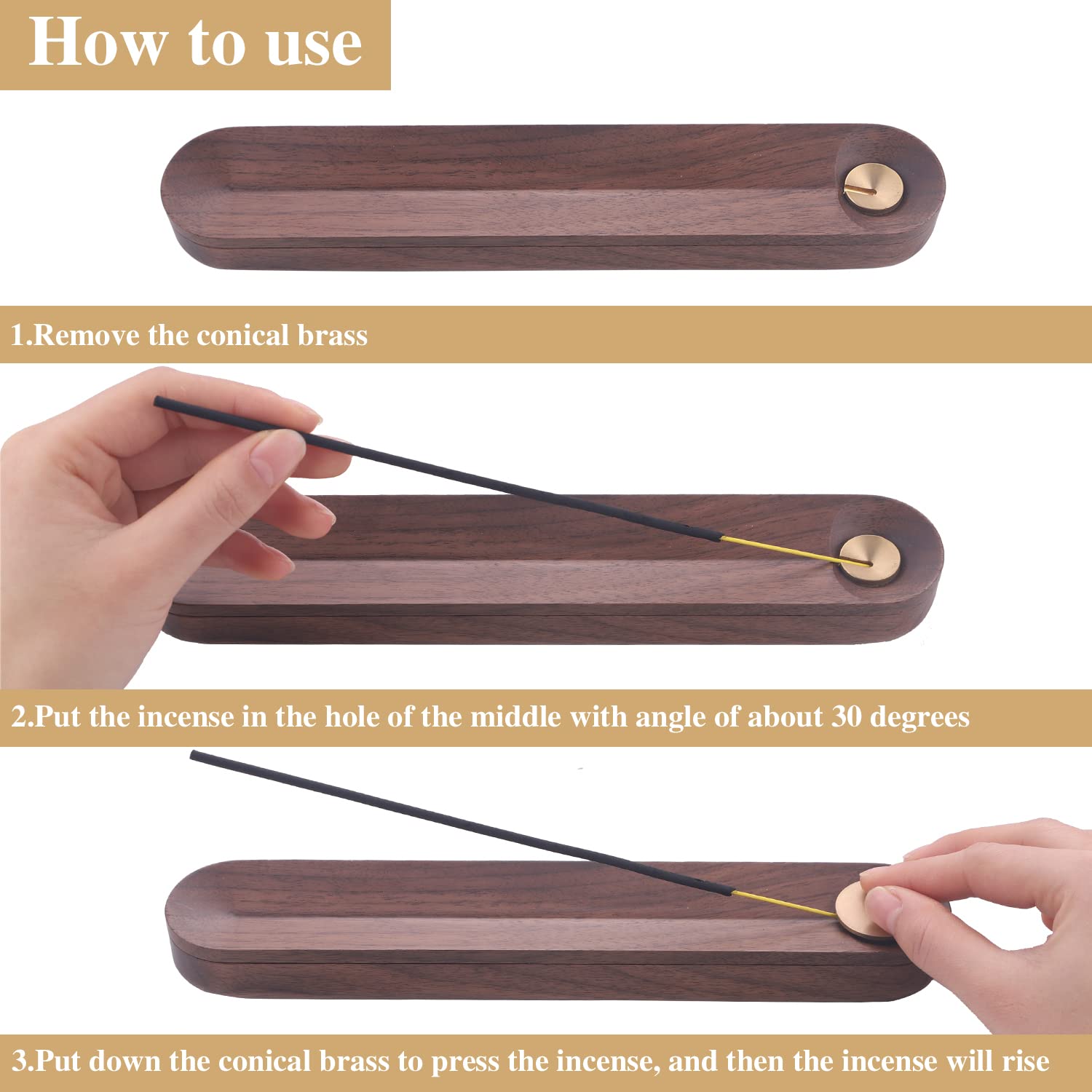 How to use

1.Remove the conical brass

2.Put the incense in the hole of the middle with angle of about 30 degrees

3.Put down the conical brass to press the incense, and then the incense will rise