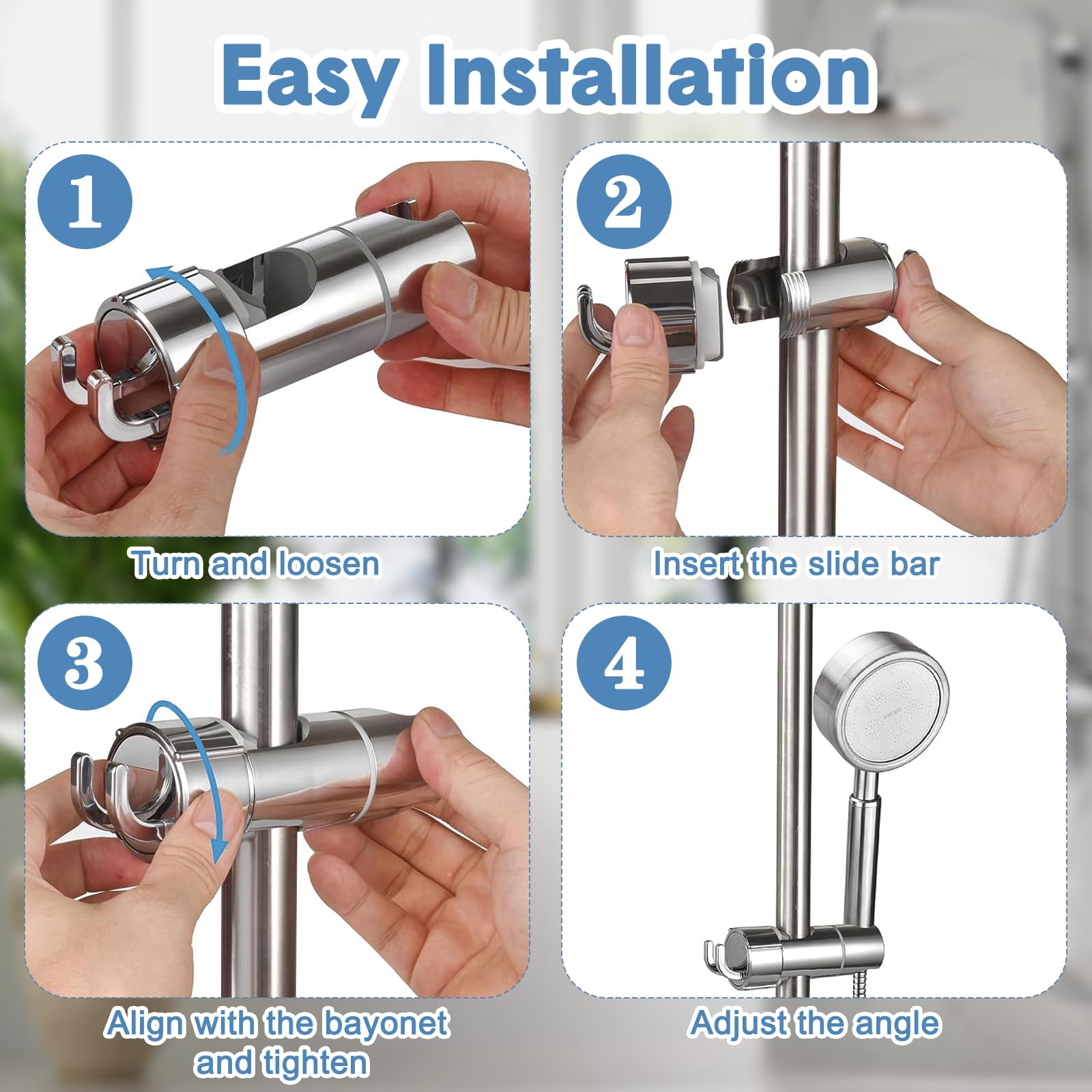 Easy Installation

1

Turn and loosen

2

Insert the slide bar

3

Align with the bayonet and tighten

4

Adjust the angle