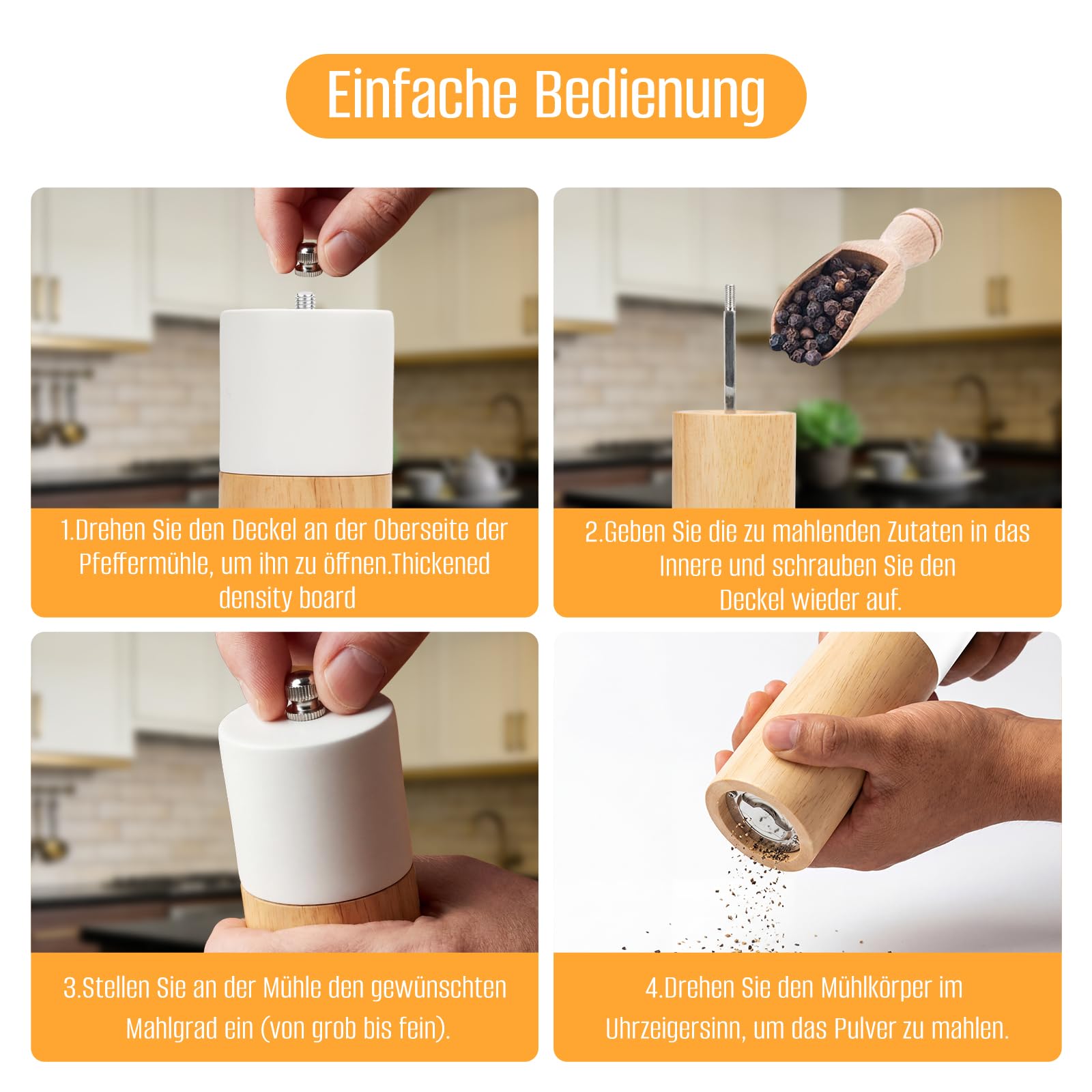 Einfache Bedienung

1.Drehen Sie den Deckel an der Oberseite der Pfeffermühle, um ihn zu öffnen.Thickened density board

2.Geben Sie die zu mahlenden Zutaten in das Innere und schrauben Sie den Deckel wieder auf.

3.Stellen Sie an der Mühle den gewünschten Mahlgrad ein (von grob bis fein).

4.Drehen Sie den Mühlkörper im Uhrzeigersinn, um das Pulver zu mahlen.