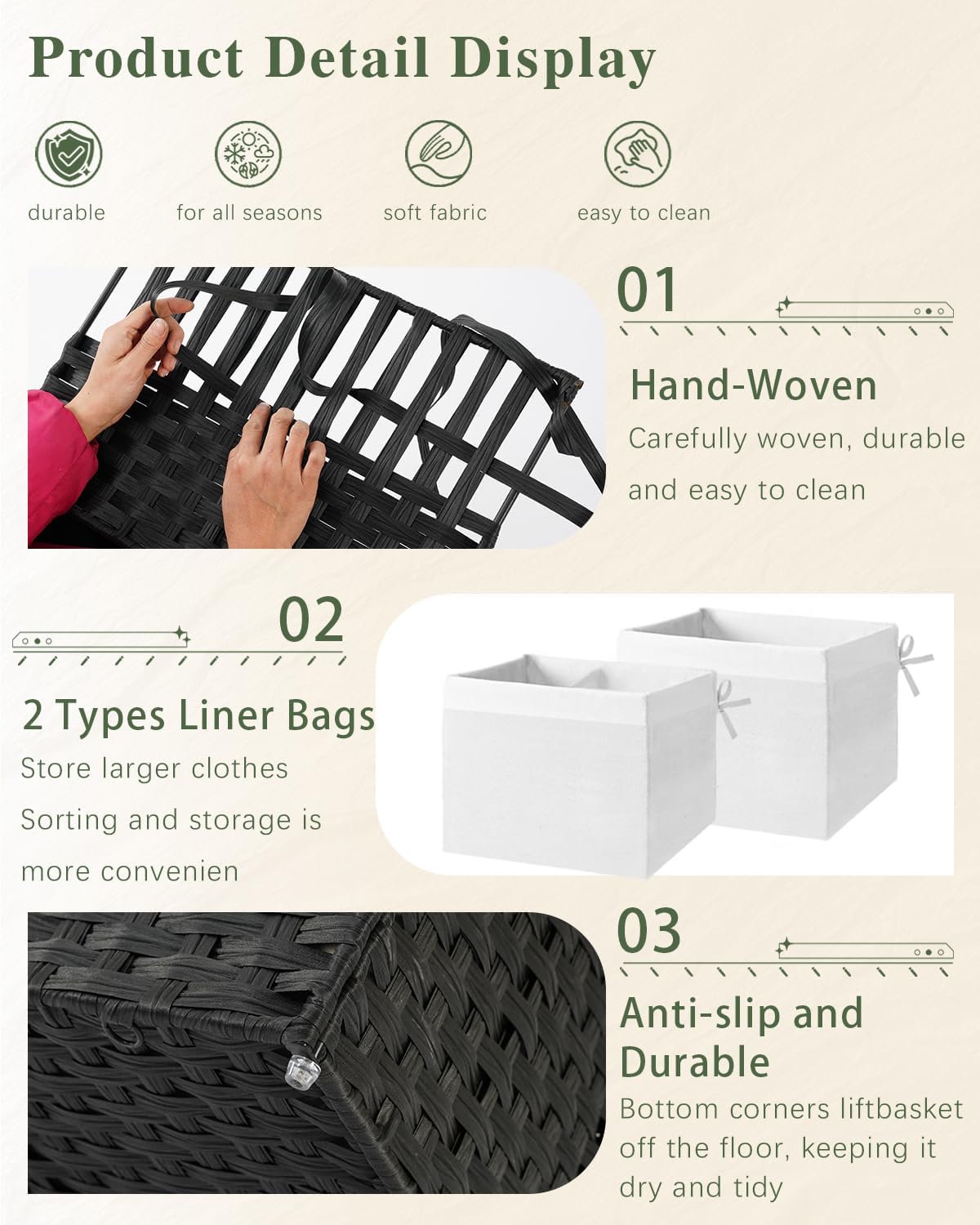 Product Detail Display

durable

for all seasons

soft fabric

easy to clean

01

Hand-Woven

Carefully woven, durable and easy to clean

02

2 Types Liner Bags

Store larger clothes

Sorting and storage is more convenien

03

Anti-slip and Durable

Bottom corners liftbasket off the floor, keeping it dry and tidy