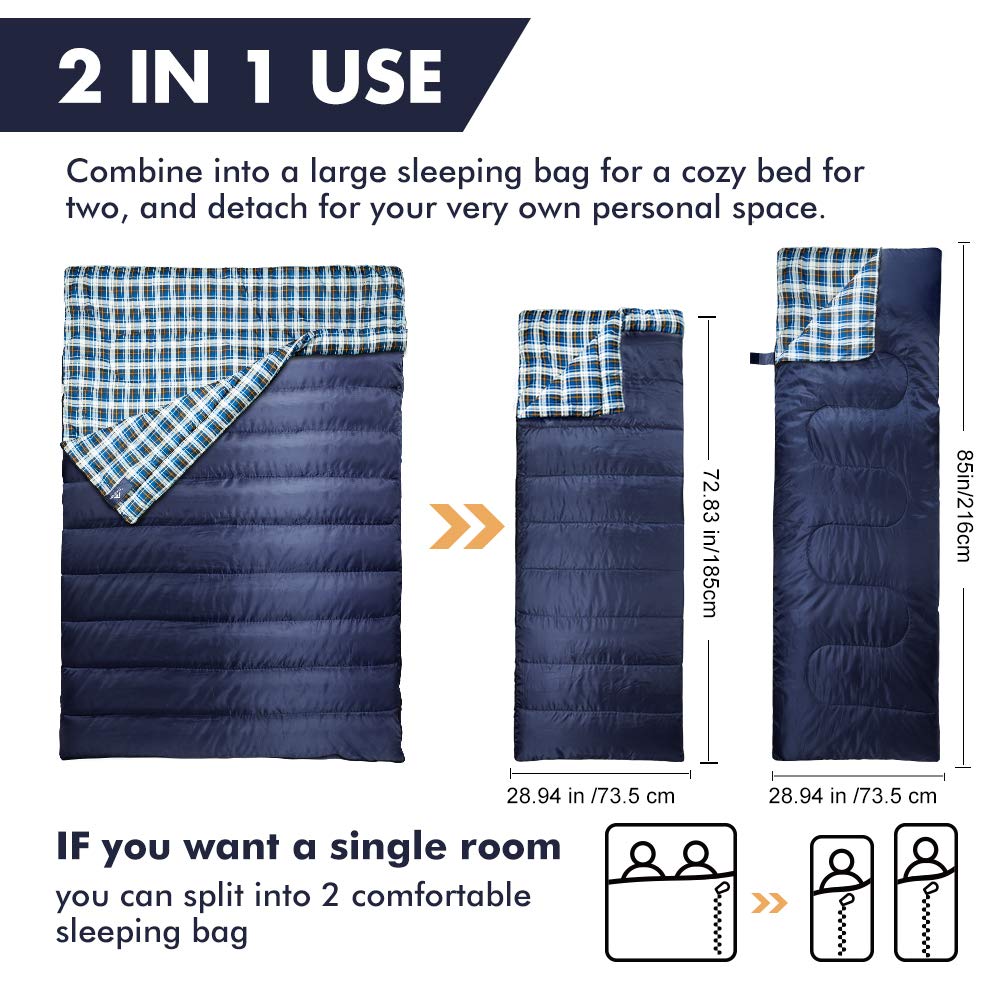 2 IN 1 USE

Combine into a large sleeping bag for a cozy bed for two, and detach for your very own personal space.

72.83 in/185cm

85in/216cm

28.94 in /73.5 cm

28.94 in /73.5 cm

IF you want a single room

you can split into 2 comfortable sleeping bag