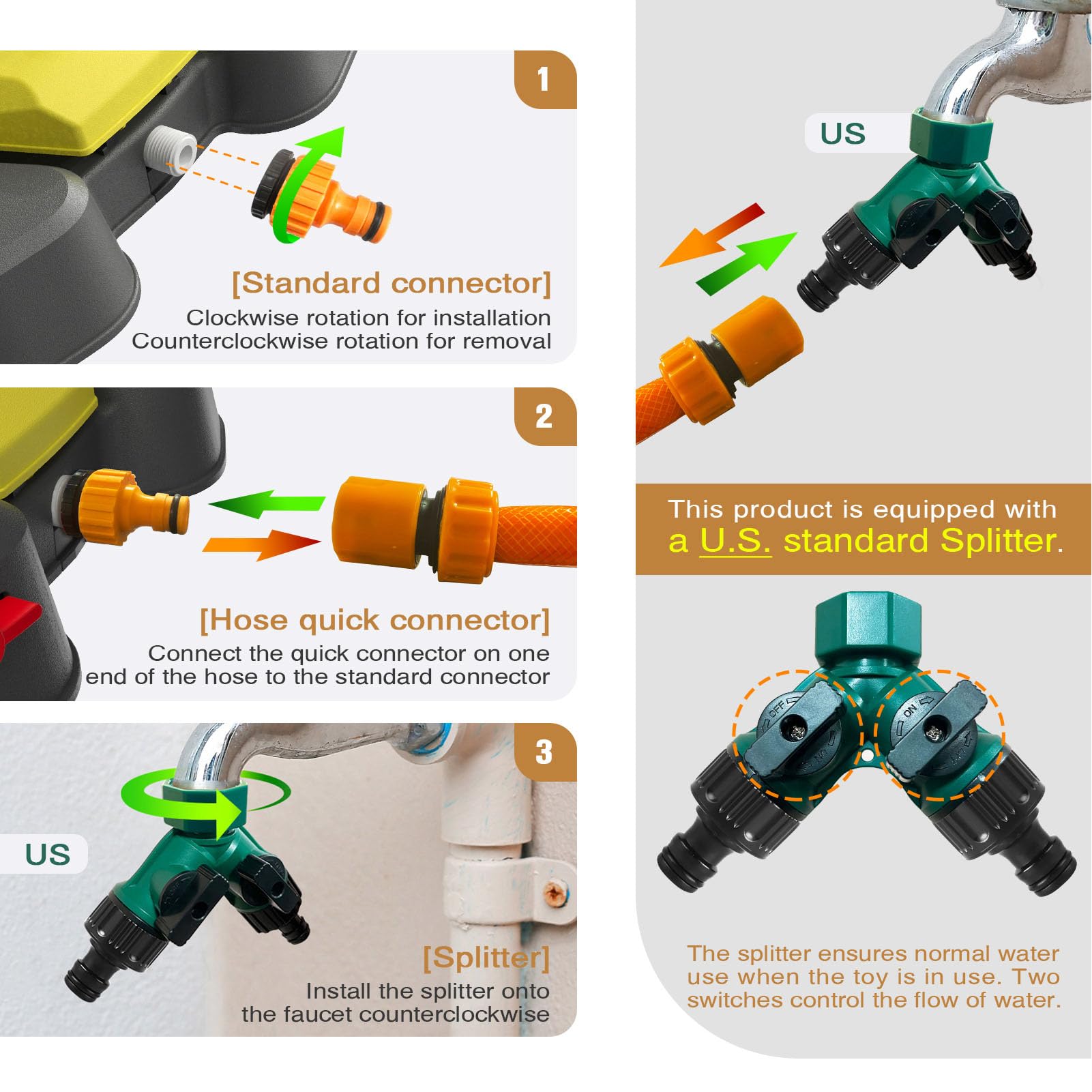 1

[Standard connector]

Clockwise rotation for installation
Counterclockwise rotation for removal

2

[Hose quick connector]

Connect the quick connector on one end of the hose to the standard connector

3

US

[Splitter]

Install the splitter onto the faucet counterclockwise

US

This product is equipped with a U.S. standard Splitter.

OFF

ON

The splitter ensures normal water use when the toy is in use. Two switches control the flow of water.