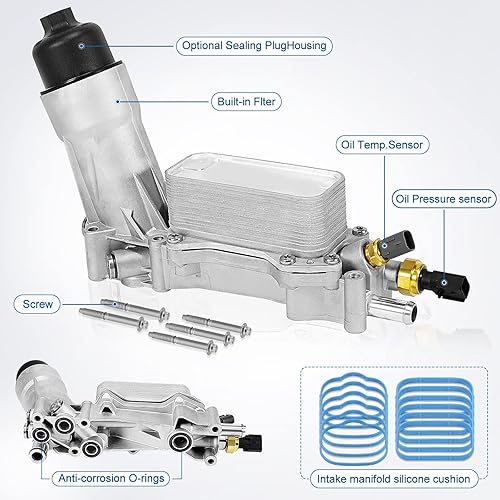 Optional Sealing PlugHousing

Built-in Flter

Oil Temp.Sensor

Oil Pressure sensor

Screw

Anti-corrosion O-rings

Intake manifold silicone cushion