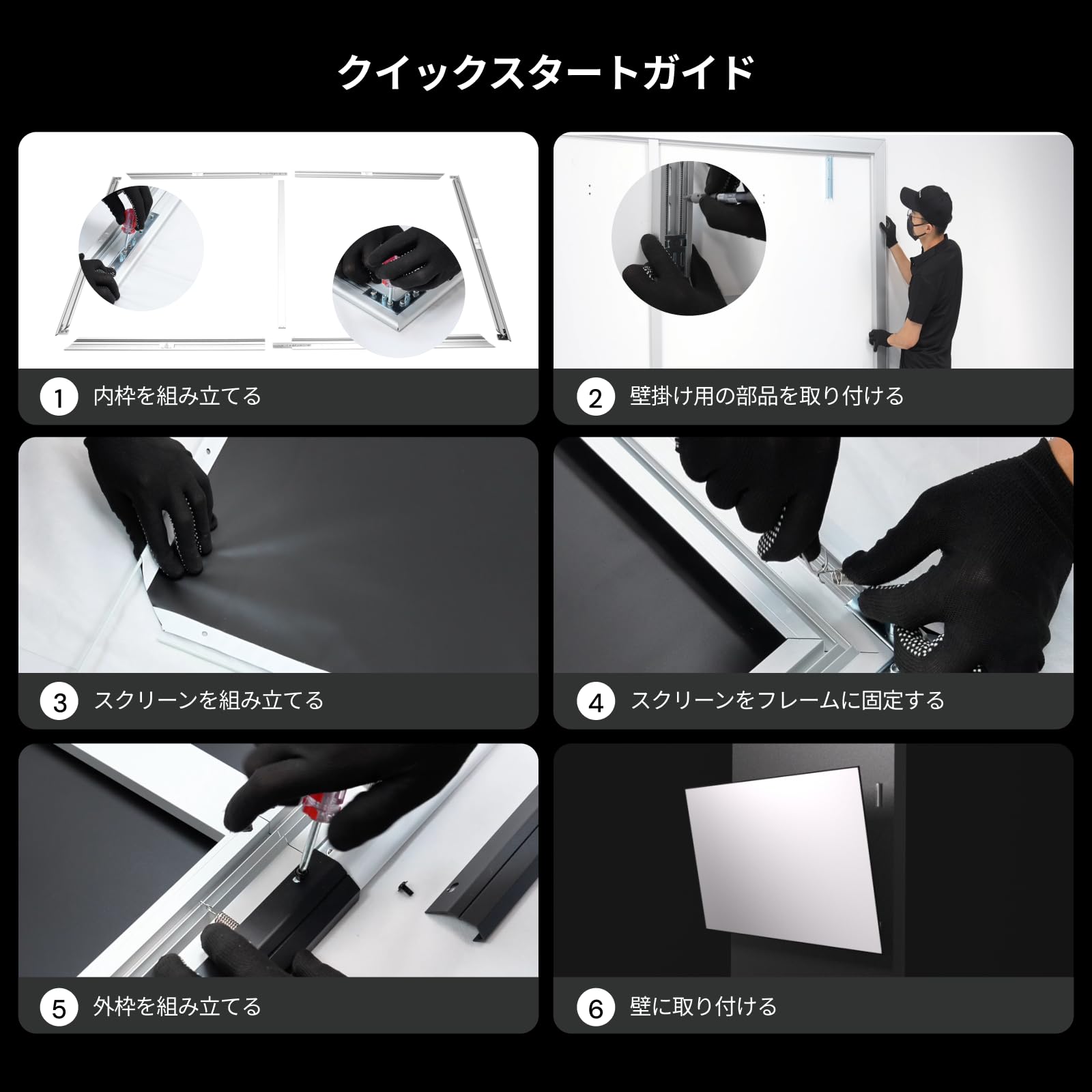 クイックスタートガイド

1 内枠を組み立てる

2 壁掛け用の部品を取り付ける

3 スクリーンを組み立てる

4 スクリーンをフレームに固定する

5 外枠を組み立てる

6 壁に取り付ける