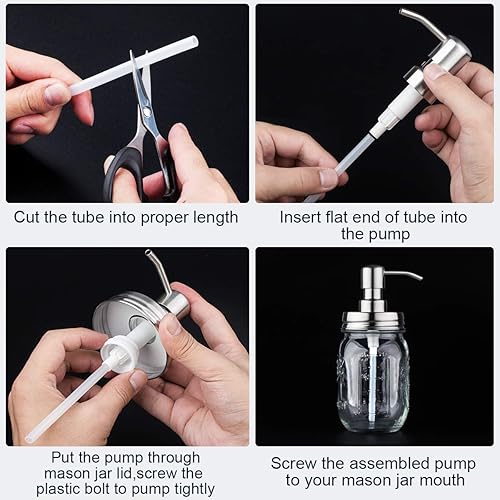 Cut the tube into proper length

Insert flat end of tube into the pump

Put the pump through mason jar lid,screw the plastic bolt to pump tightly

Screw the assembled pump to your mason jar mouth