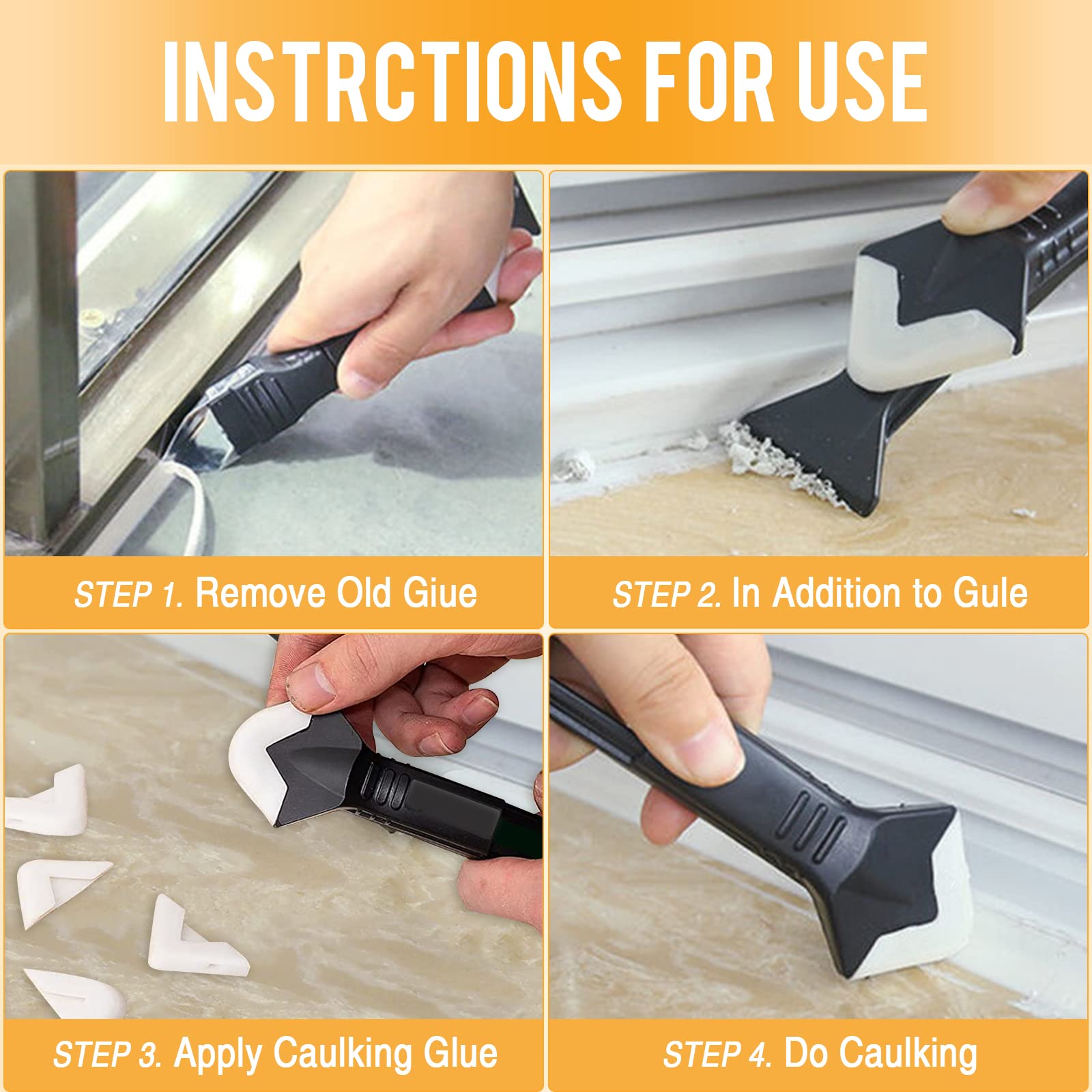 INSTRCTIONS FOR USE

STEP 1. Remove Old Giue

STEP 2. In Addition to Gule

STEP 3. Apply Caulking Glue

STEP 4. Do Caulking