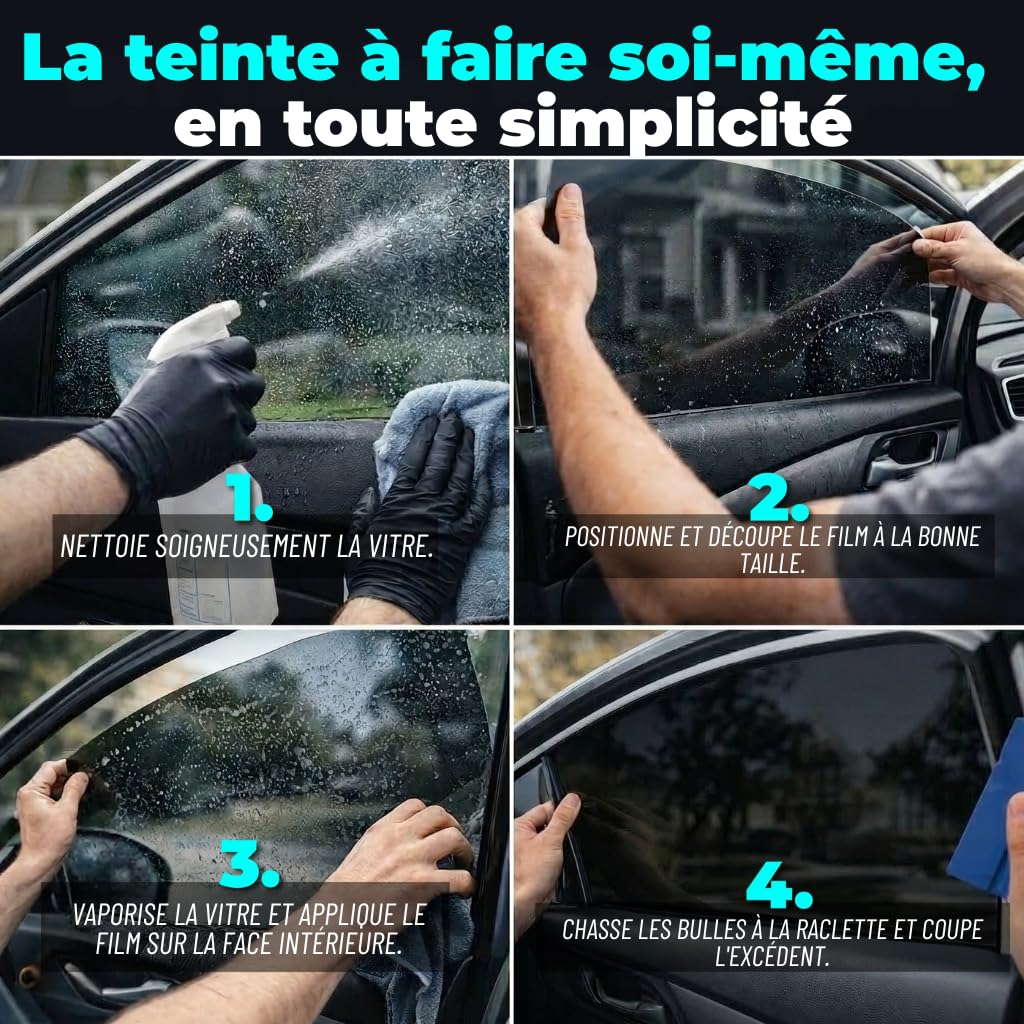 La teinte à faire soi-même, en toute simplicité

1.
NETTOIE SOIGNEUSEMENT LA VITRE.

2.
POSITIONNE ET DÉCOUPE LE FILM À LA BONNE TAILLE.

3.
VAPORISE LA VITRE ET APPLIQUE LE FILM SUR LA FACE INTÉRIEURE.

4.
CHASSE LES BULLES À LA RACLETTE ET COUPE L'EXCÉDENT.