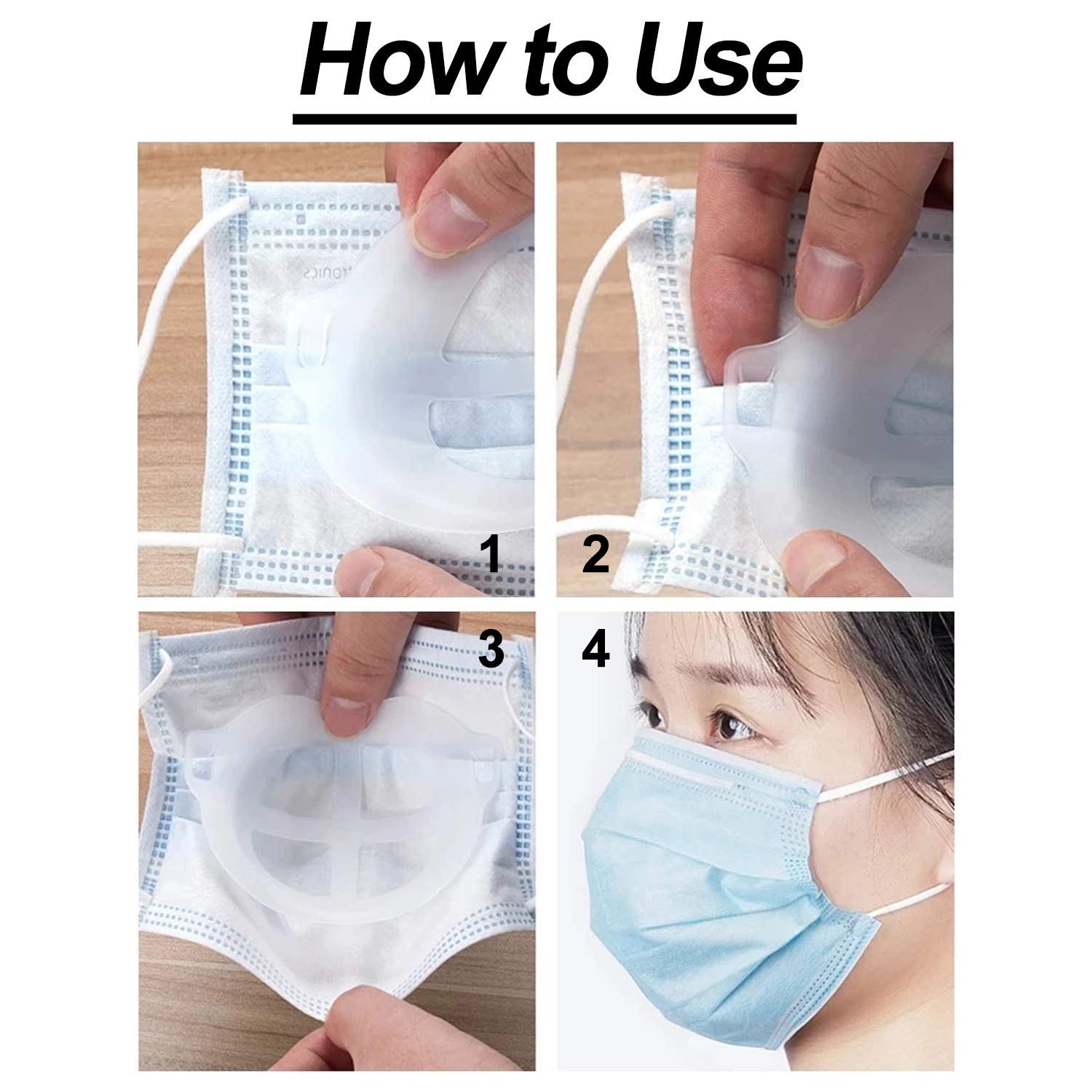 How to Use

1

2

3

4