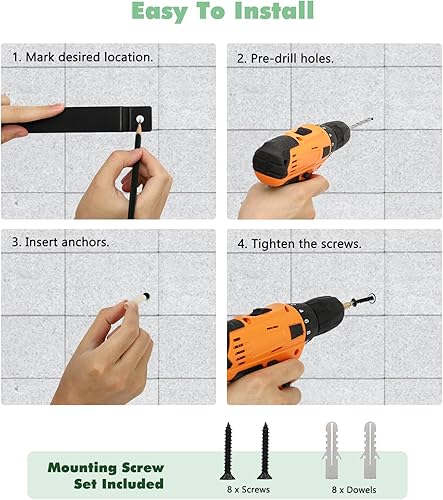 Easy To Install

1. Mark desired location.

2. Pre-drill holes.

3. Insert anchors.

4. Tighten the screws.

Mounting Screw Set Included

8 x Screws

8 x Dowels