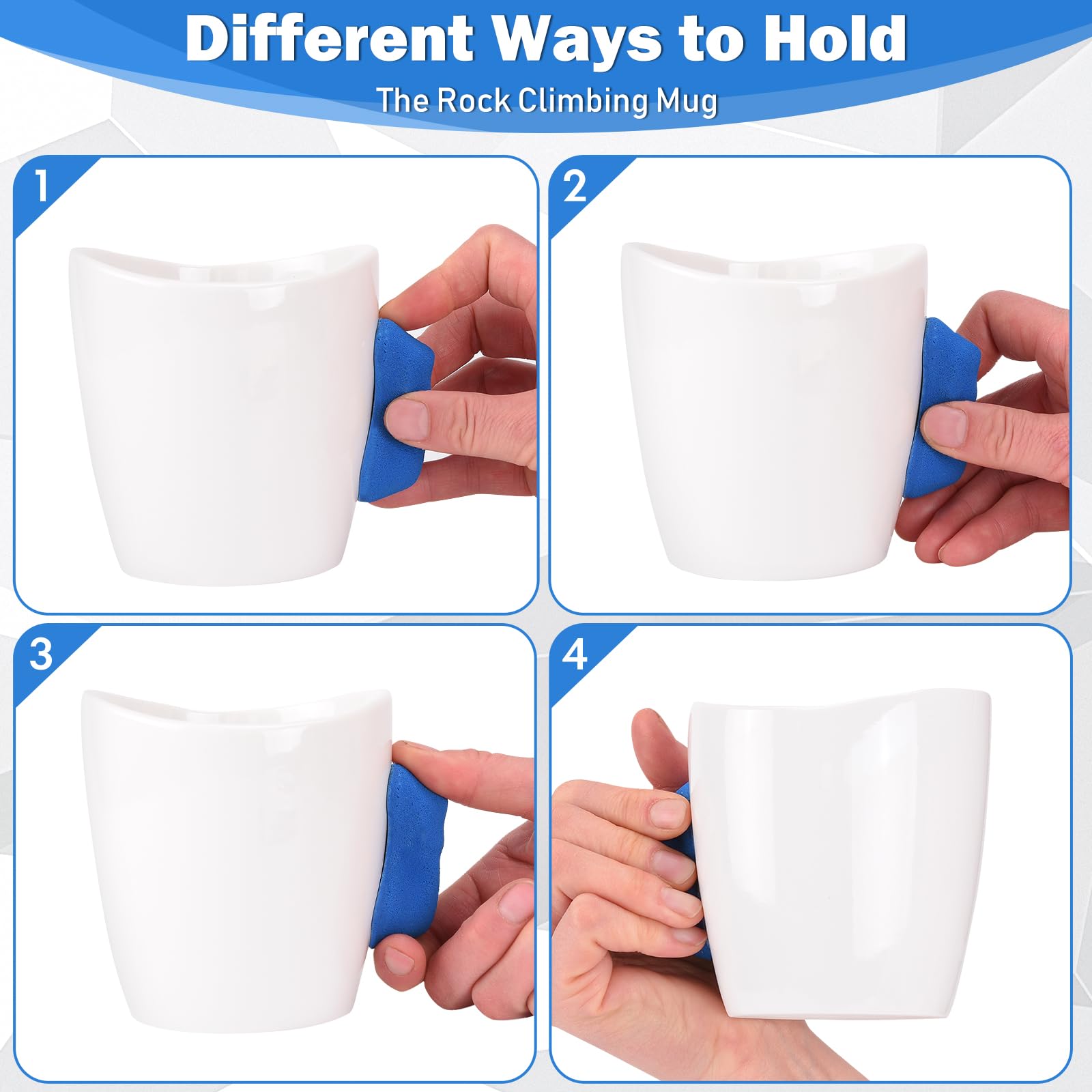 Different Ways to Hold

The Rock Climbing Mug

1

2

3

4