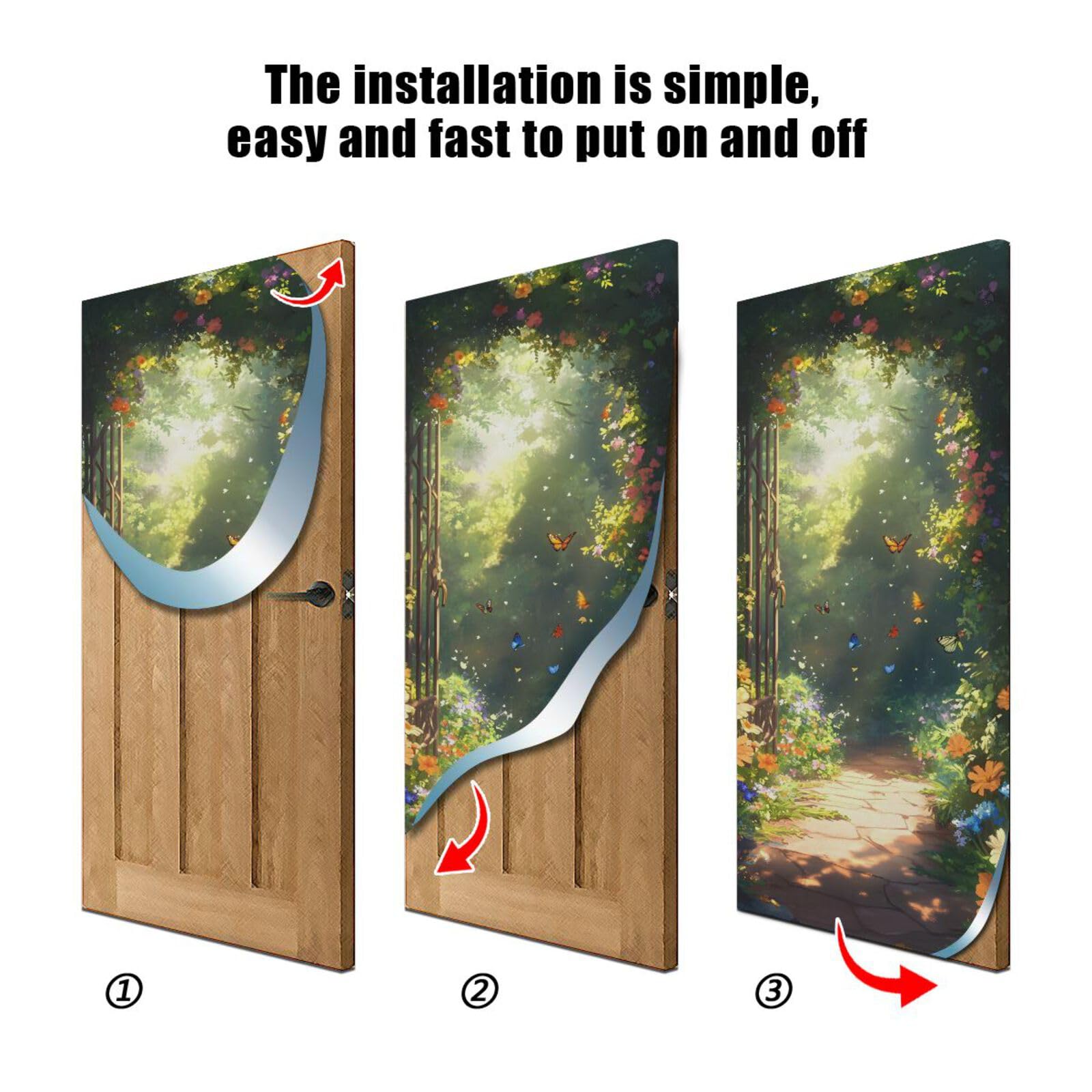 The installation is simple, easy and fast to put on and off

①

②

③