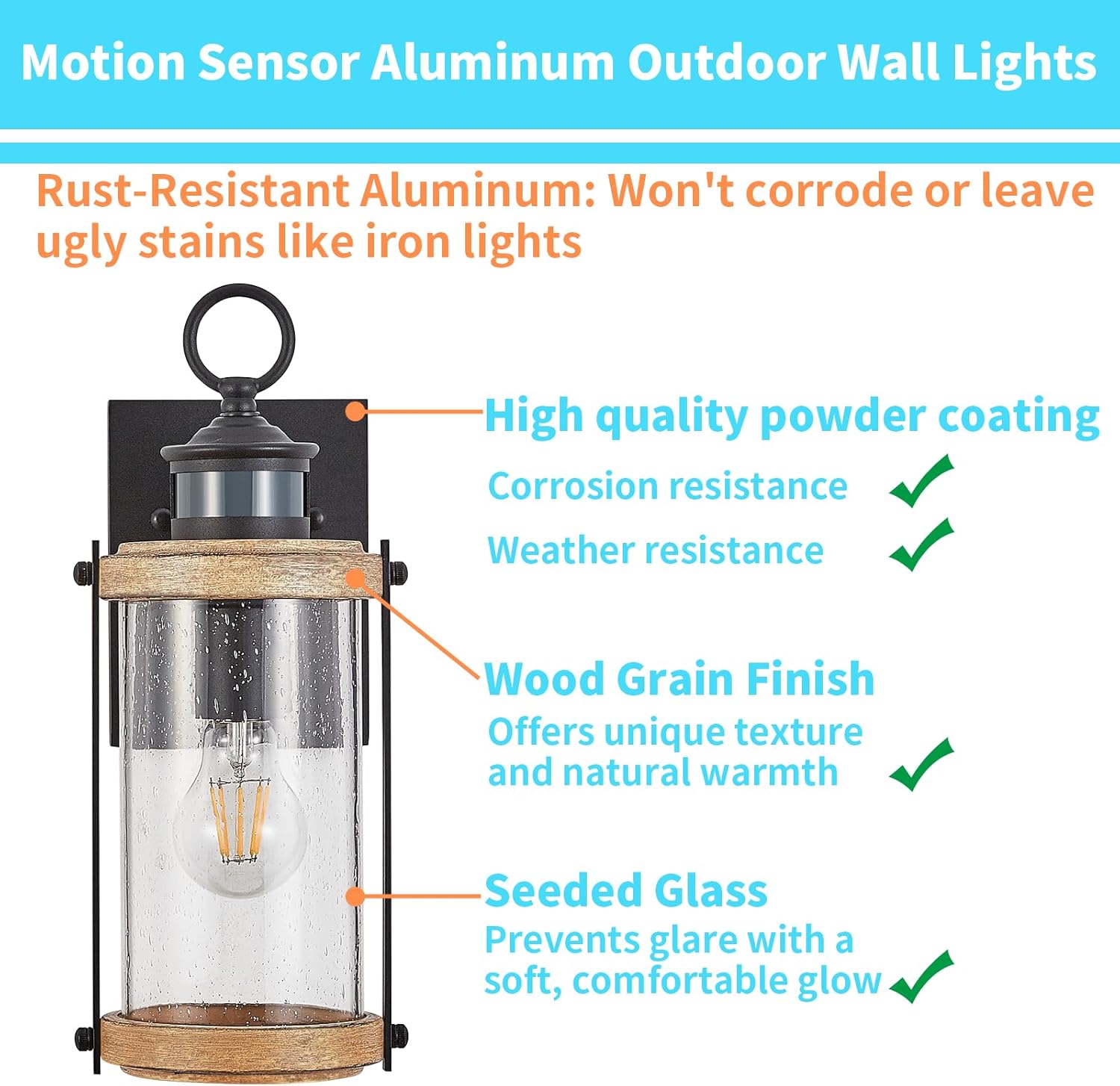 Motion Sensor Aluminum Outdoor Wall Lights

Rust-Resistant Aluminum: Won't corrode or leave ugly stains like iron lights

High quality powder coating

Corrosion resistance

Weather resistance

Wood Grain Finish

Offers unique texture and natural warmth

Seeded Glass

Prevents glare with a soft, comfortable glow